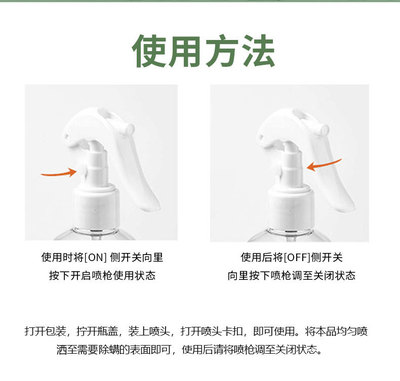 使用方法

使用时将[ON] 侧开关向里按下开启喷枪使用状态

使用后将[OFF]侧开关向里按下喷枪调至关闭状态

打开包装，拧开瓶盖，装上喷头，打开喷头卡扣，即可使用。将本品均匀喷洒至需要除螨的表面即可，使用后请将喷枪调至关闭状态。