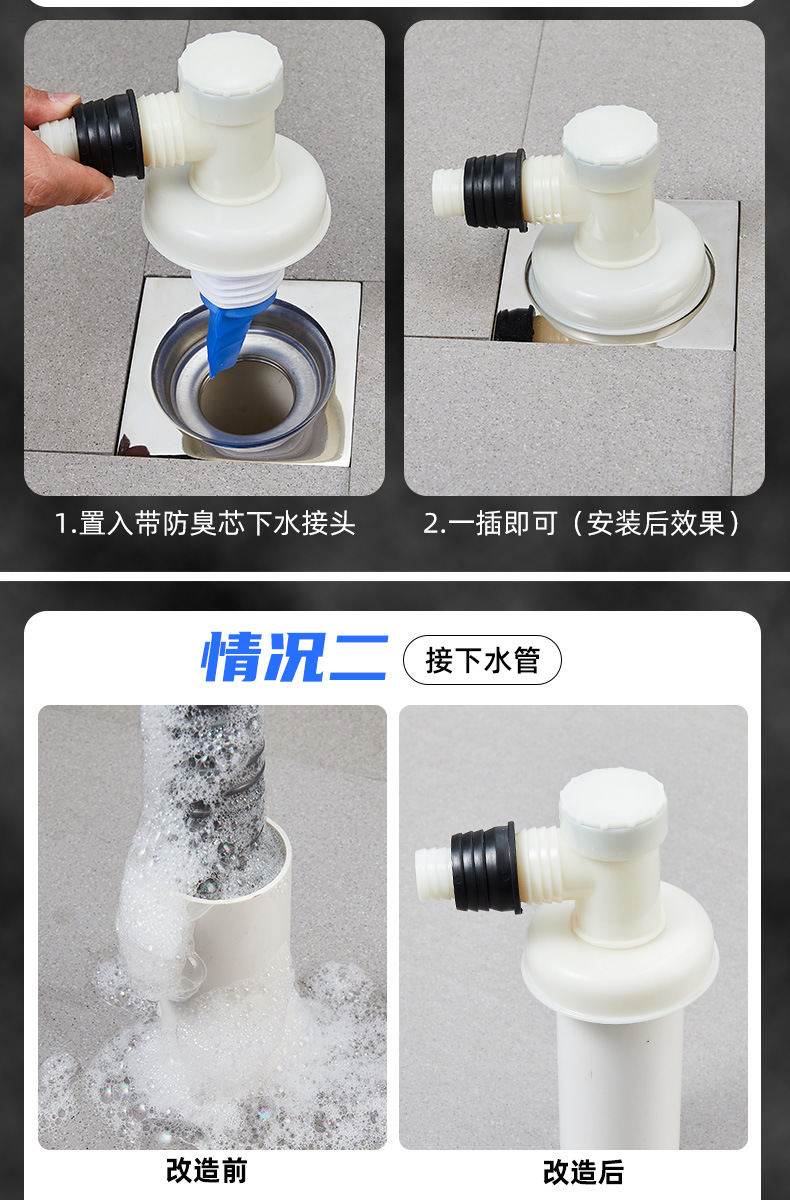 1.置入带防臭芯下水接头

2.一插即可（安装后效果）

情况二

接下水管

改造前

改造后