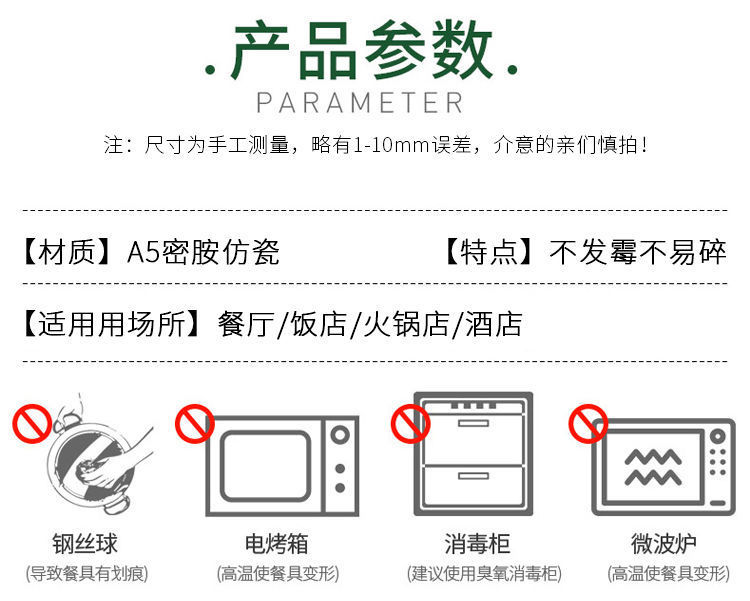 .产品参数.
PARAMETER
注：尺寸为手工测量，略有1-10mm误差，介意的亲们慎拍！

【材质】A5密胺仿瓷 【特点】不发霉不易碎

【适用用场所】餐厅/饭店/火锅店/酒店

钢丝球
(导致餐具有划痕)

电烤箱
(高温使餐具变形)

消毒柜
(建议使用臭氧消毒柜)

微波炉
(高温使餐具变形)