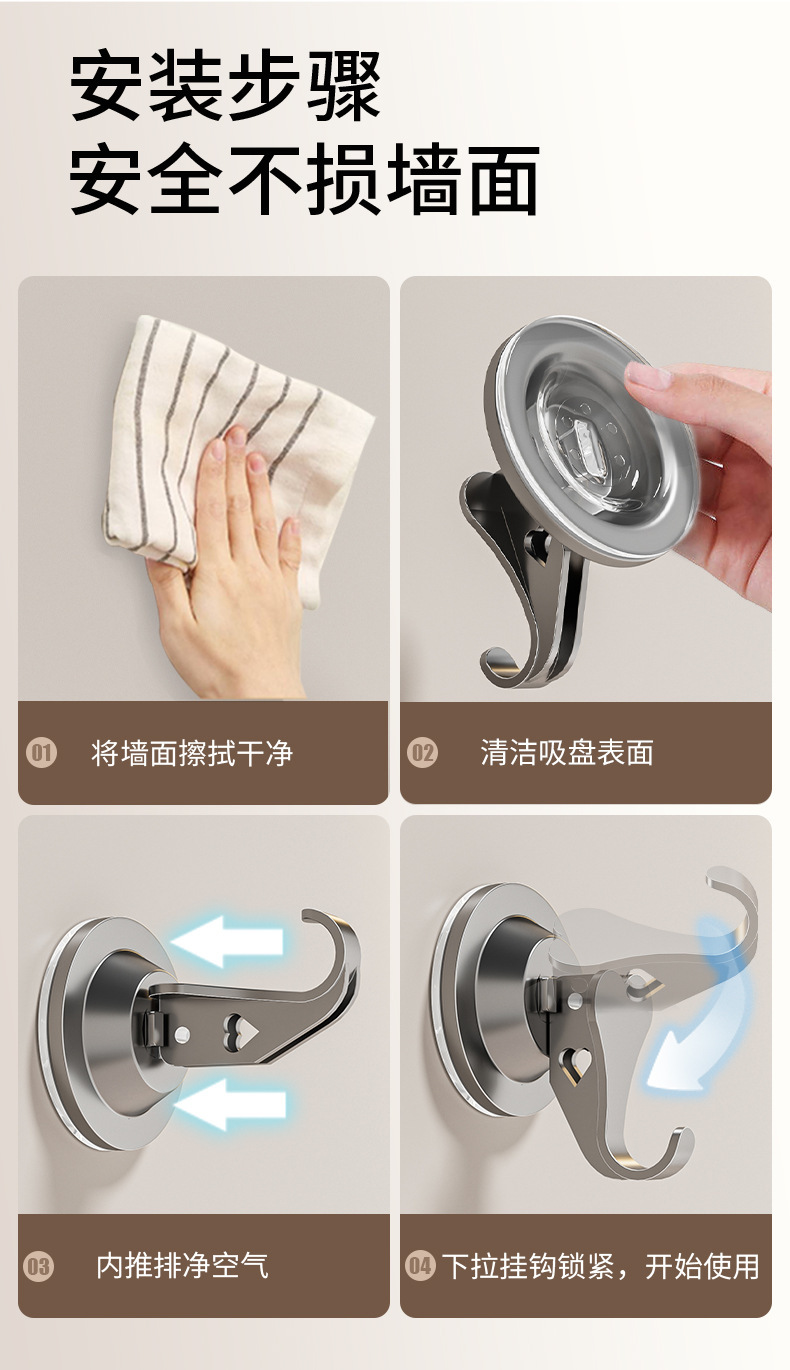 安装步骤
安全不损墙面

01 将墙面擦拭干净

02 清洁吸盘表面

03 内推排净空气

04 下拉挂钩锁紧，开始使用