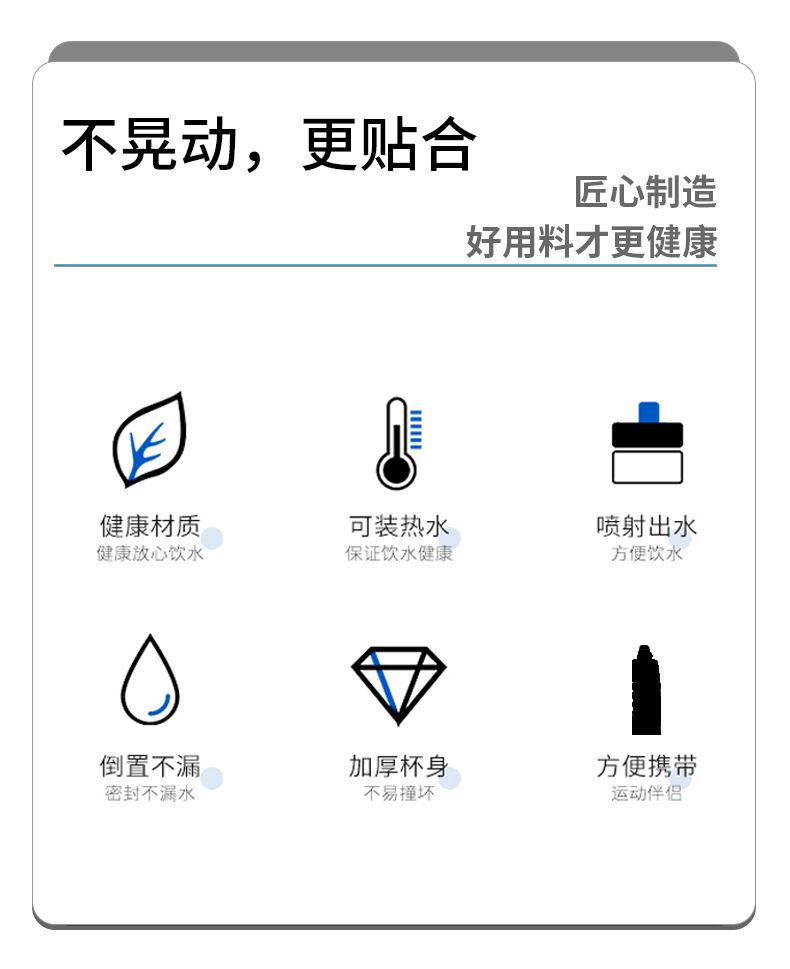 不晃动，更贴合

匠心制造

好用料才更健康

健康材质
健康放心饮水

可装热水
保证饮水健康

喷射出水
方便饮水

倒置不漏
密封不漏水

加厚杯身
不易撞坏

方便携带
运动伴侣