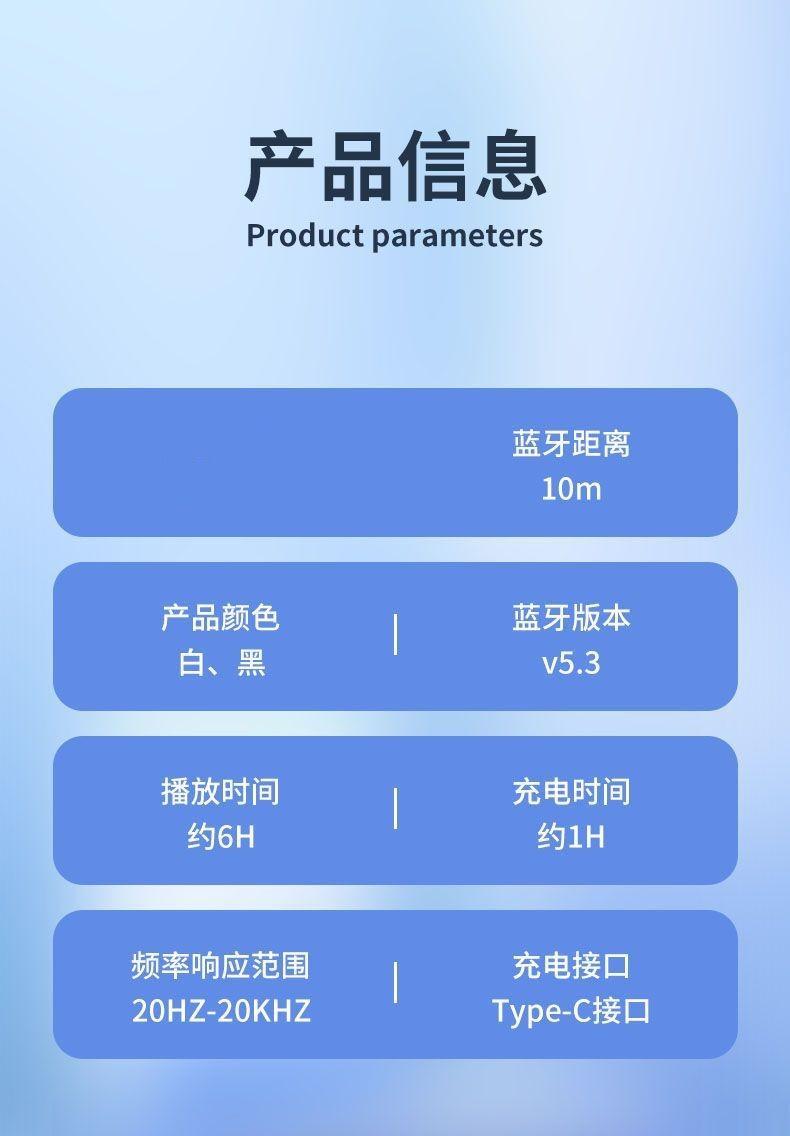 产品信息
Product parameters

蓝牙距离
10m

产品颜色
白、黑

蓝牙版本
v5.3

播放时间
约6H

充电时间
约1H

频率响应范围
20HZ-20KHZ

充电接口
Type-C接口