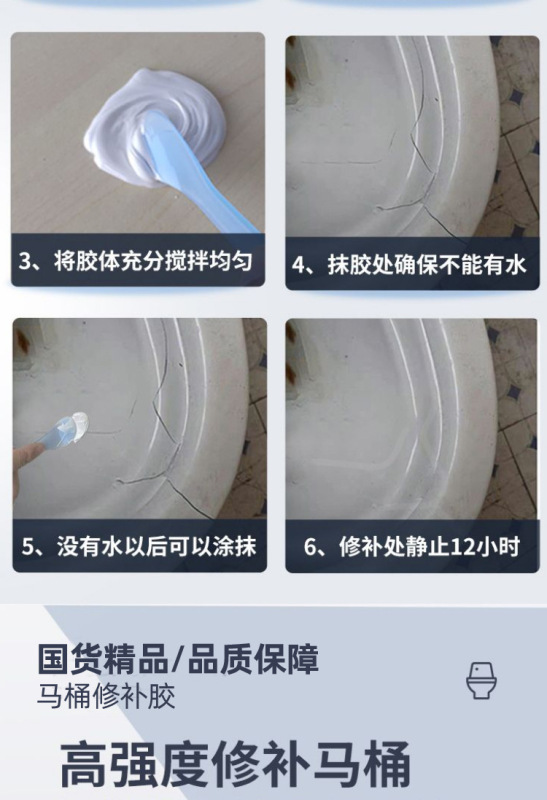 3、将胶体充分搅拌均匀

4、抹胶处确保不能有水

5、没有水以后可以涂抹

6、修补处静止12小时

国货精品/品质保障
马桶修补胶

高强度修补马桶