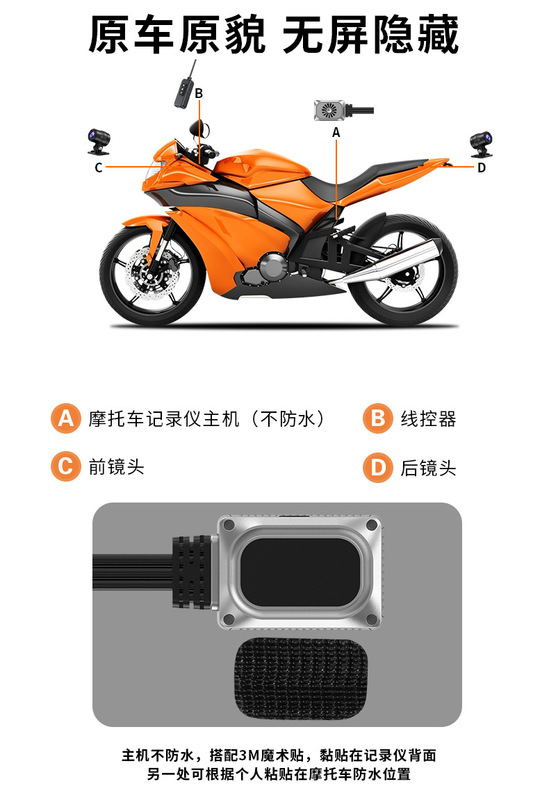 原车原貌 无屏隐藏

B

A

C

D

A 摩托车记录仪主机（不防水）

B 线控器

C 前镜头

D 后镜头

主机不防水，搭配3M魔术贴，黏贴在记录仪背面
另一处可根据个人粘贴在摩托车防水位置