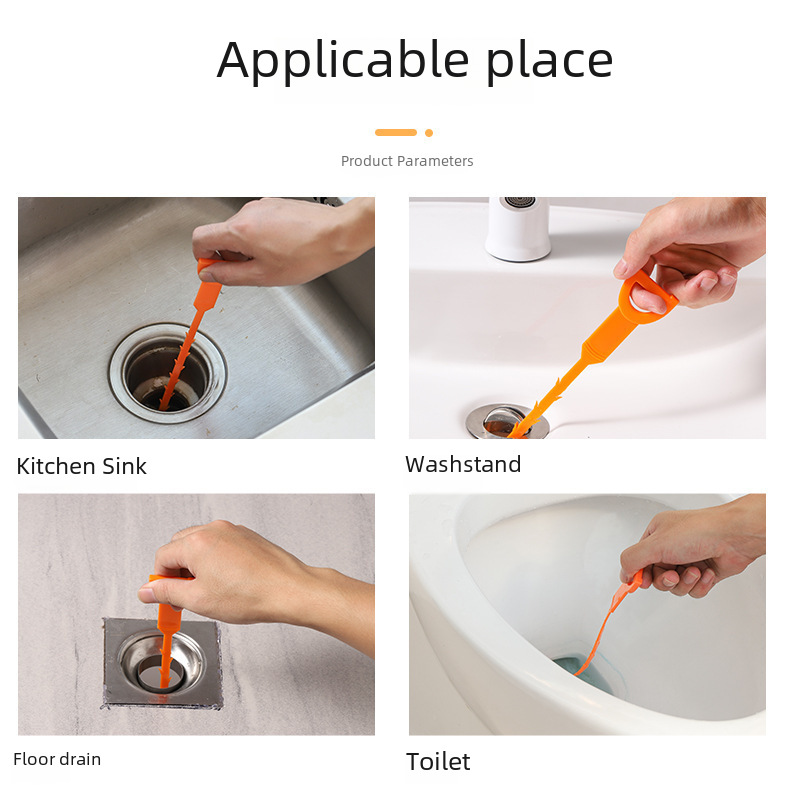 Applicable place

Product Parameters

Kitchen Sink

Washstand

Floor drain

Toilet