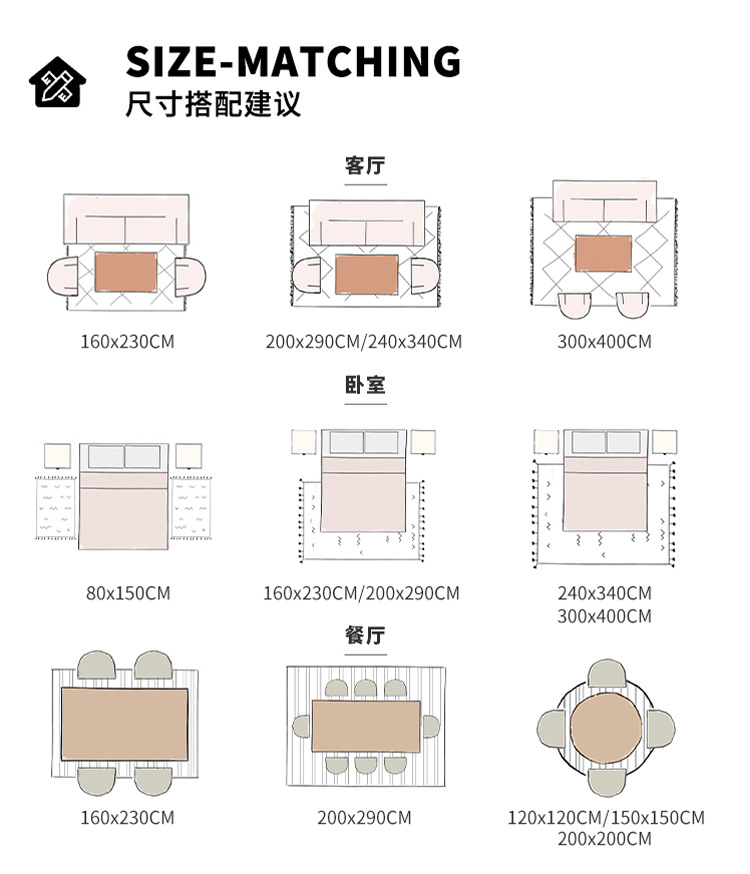 SIZE-MATCHING
尺寸搭配建议

客厅

160x230CM

200x290CM/240x340CM

300x400CM

卧室

80x150CM

160x230CM/200x290CM

240x340CM
300x400CM

餐厅

160x230CM

200x290CM

120x120CM/150x150CM
200x200CM