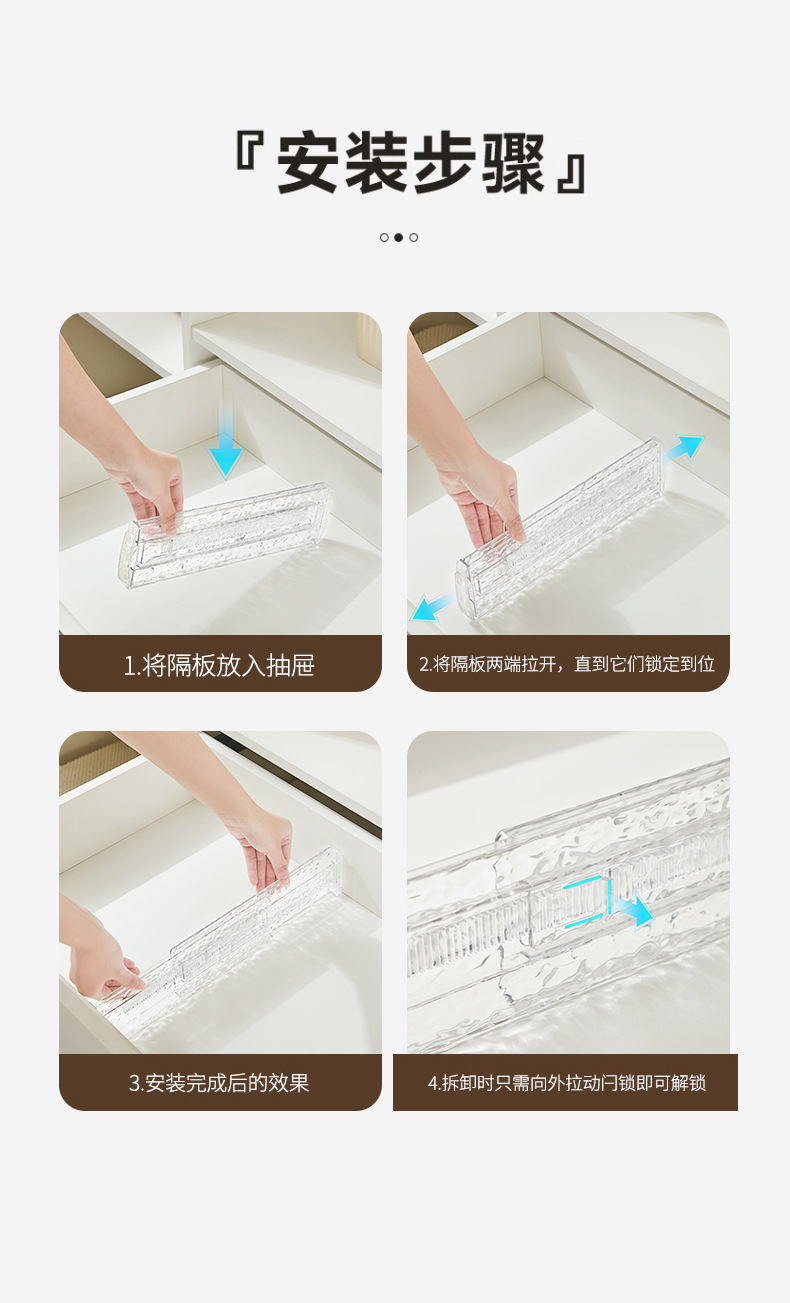 『安装步骤』

1.将隔板放入抽屉

2.将隔板两端拉开，直到它们锁定到位

3.安装完成后的效果

4.拆卸时只需向外拉动闩锁即可解锁