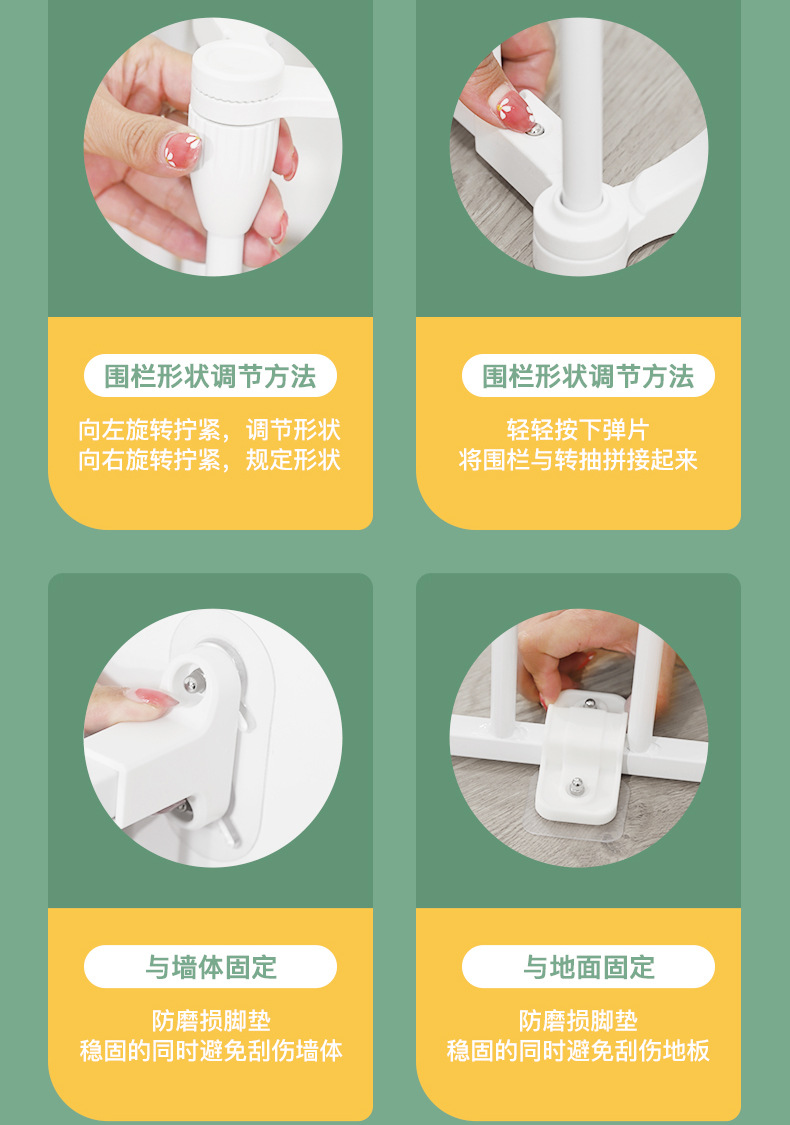 围栏形状调节方法

向左旋转拧紧，调节形状
向右旋转拧紧，规定形状

围栏形状调节方法

轻轻按下弹片
将围栏与转抽拼接起来

与墙体固定

防磨损脚垫
稳固的同时避免刮伤墙体

与地面固定

防磨损脚垫
稳固的同时避免刮伤地板