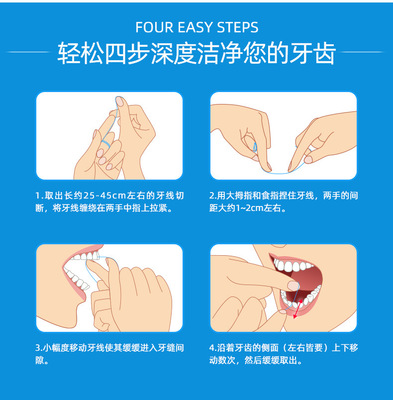 FOUR EASY STEPS
轻松四步深度洁净您的牙齿

1.取出长约25-45cm左右的牙线切断，将牙线缠绕在两手中指上拉紧。

2.用大拇指和食指捏住牙线，两手的间距大约1~2cm左右。

3.小幅度移动牙线使其缓缓进入牙缝间隙。

4.沿着牙齿的侧面（左右皆要）上下移动数次，然后缓缓取出。