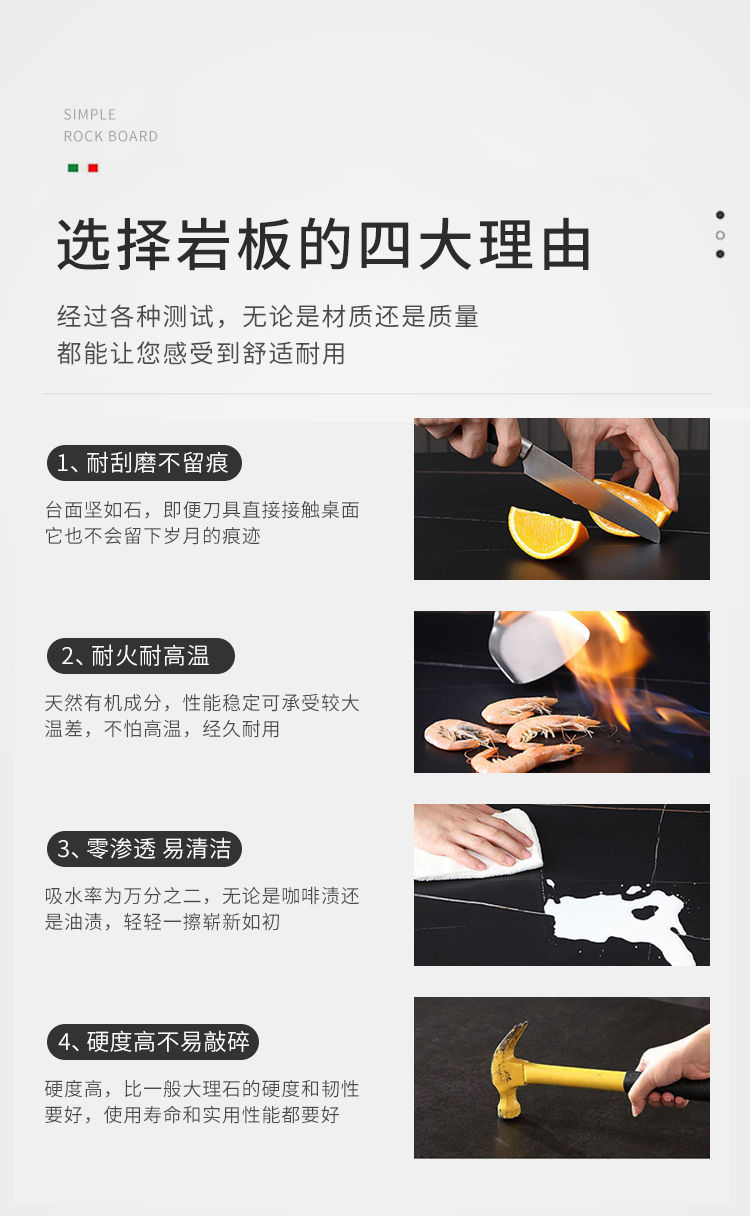 SIMPLE
ROCK BOARD

选择岩板的四大理由

经过各种测试，无论是材质还是质量
都能让您感受到舒适耐用

1、耐刮磨不留痕

台面坚如石，即便刀具直接接触桌面
它也不会留下岁月的痕迹

2、耐火耐高温

天然有机成分，性能稳定可承受较大
温差，不怕高温，经久耐用

3、零渗透 易清洁

吸水率为万分之二，无论是咖啡渍还
是油渍，轻轻一擦崭新如初

4、硬度高不易敲碎

硬度高，比一般大理石的硬度和韧性
要好，使用寿命和实用性能都要好