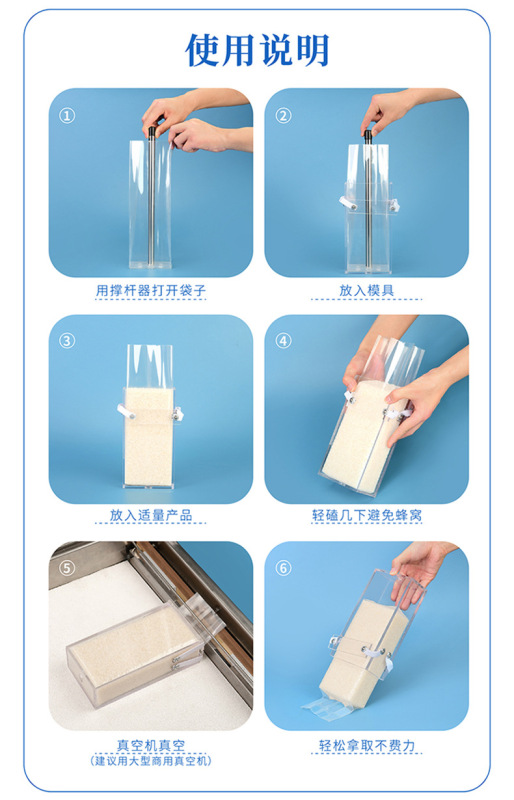 使用说明

①

用撑杆器打开袋子

②

放入模具

③

放入适量产品

④

轻磕几下避免蜂窝

⑤

真空机真空
（建议用大型商用真空机）

⑥

轻松拿取不费力