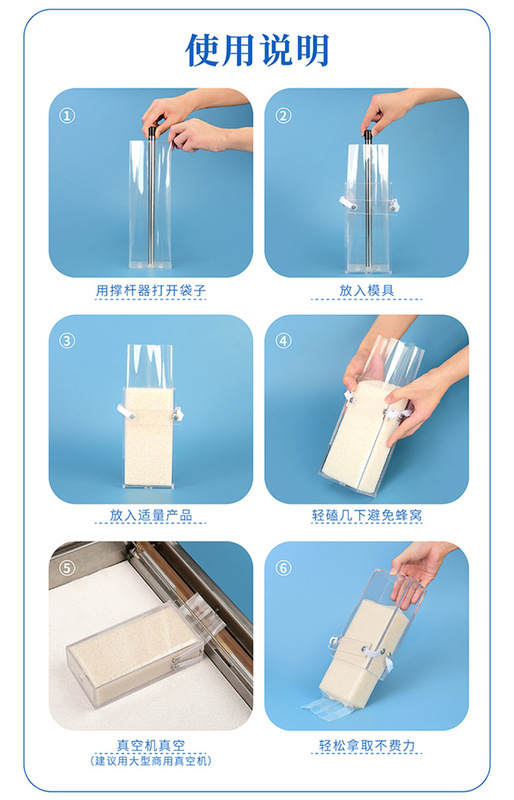 使用说明

①
用撑杆器打开袋子

②
放入模具

③
放入适量产品

④
轻磕几下避免蜂窝

⑤
真空机真空
(建议用大型商用真空机)

⑥
轻松拿取不费力