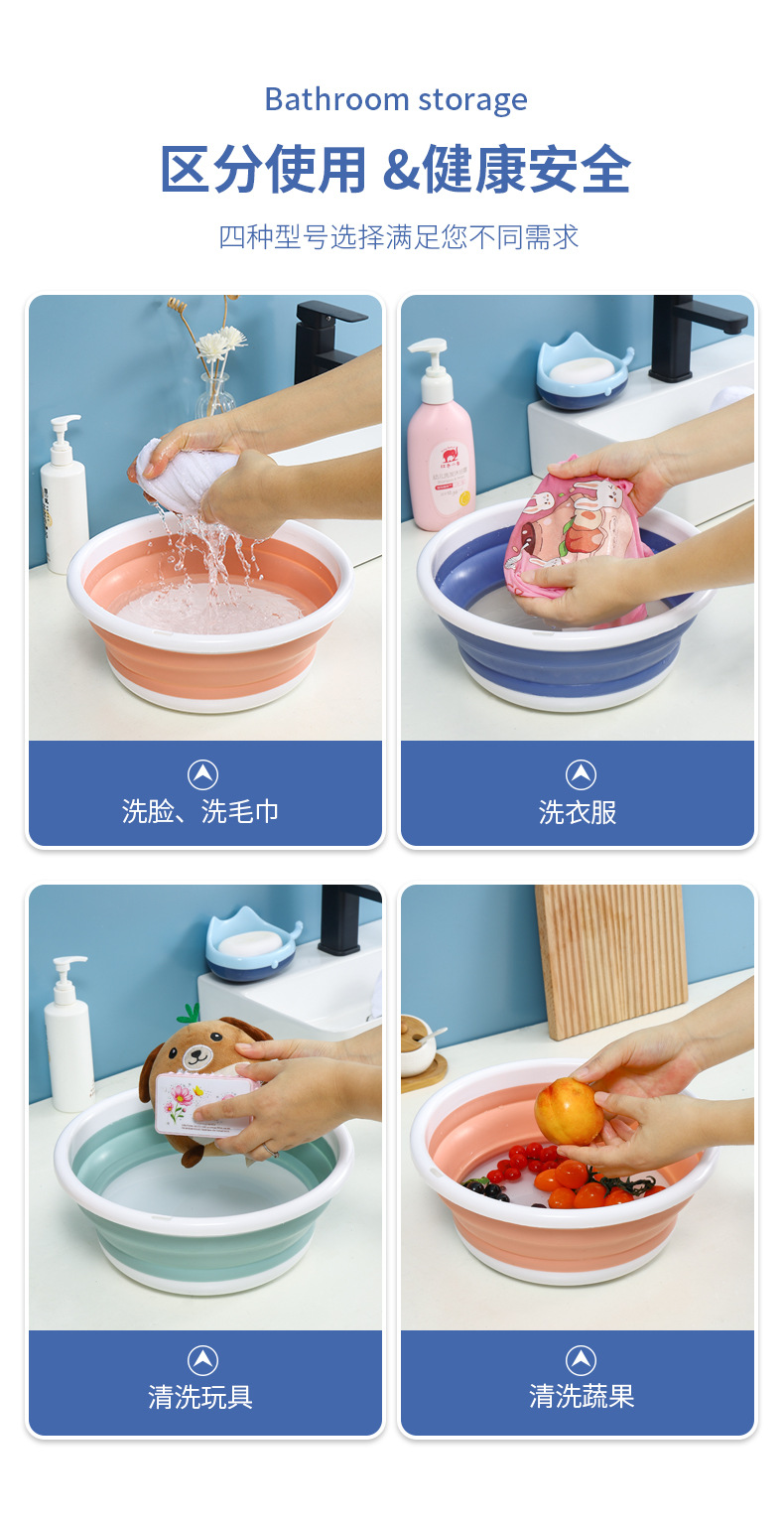 Bathroom storage

区分使用 &健康安全

四种型号选择满足您不同需求

洗脸、洗毛巾

洗衣服

清洗玩具

清洗蔬果