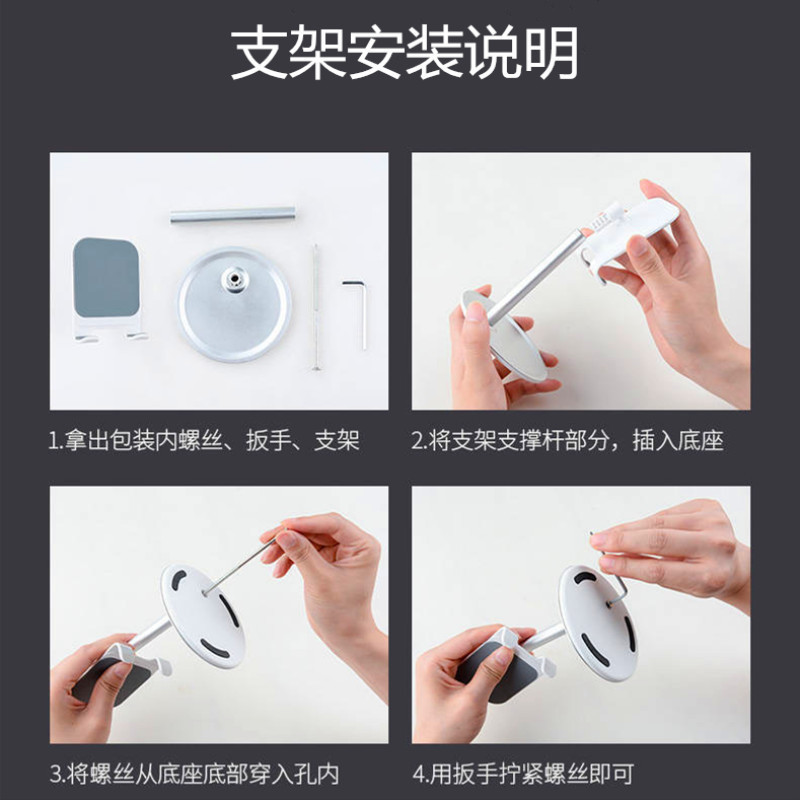 支架安装说明

1.拿出包装内螺丝、扳手、支架

2.将支架支撑杆部分，插入底座

3.将螺丝从底座底部穿入孔内

4.用扳手拧紧螺丝即可