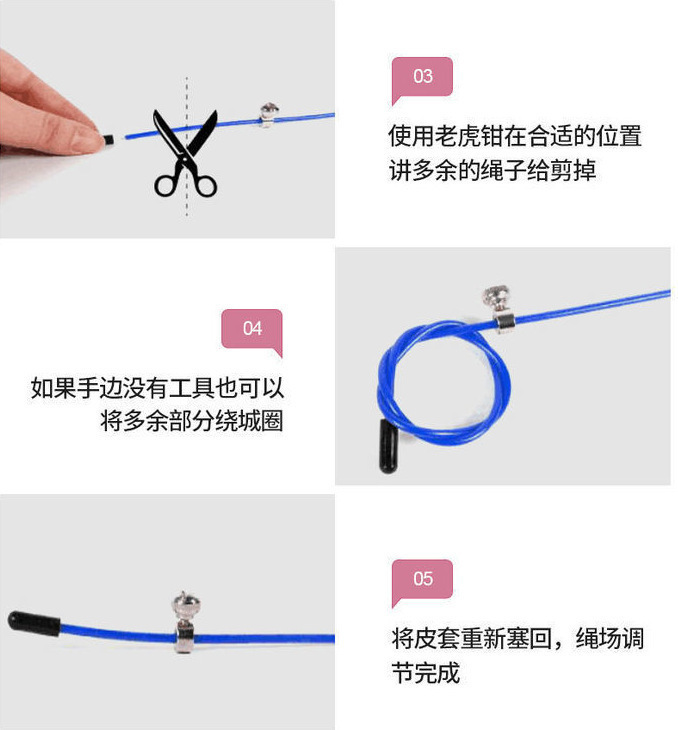 03

使用老虎钳在合适的位置讲多余的绳子给剪掉

04

如果手边没有工具也可以将多余部分绕城圈

05

将皮套重新塞回，绳场调节完成