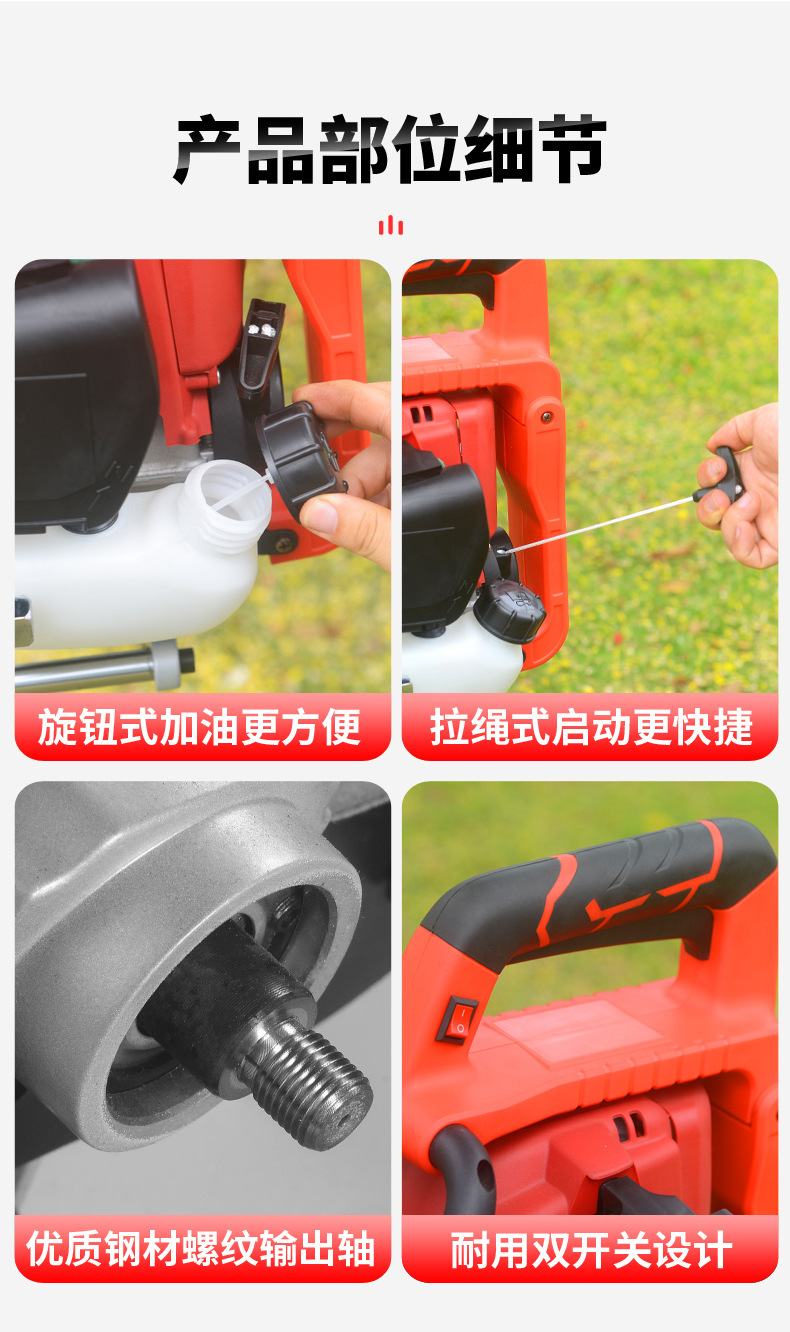 产品部位细节

旋钮式加油更方便

拉绳式启动更快捷

优质钢材螺纹输出轴

耐用双开关设计