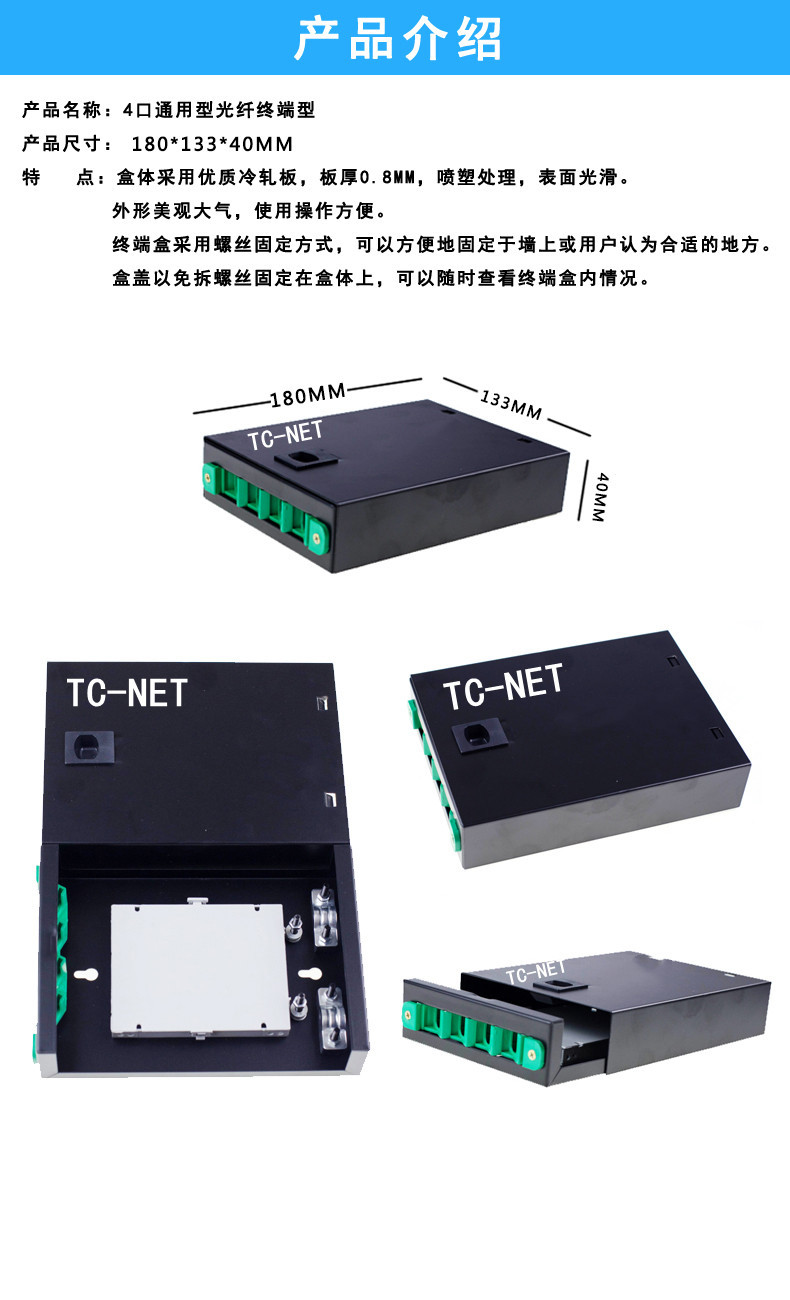 产品介绍

产品名称：4口通用型光纤终端型

产品尺寸： 180*133*40MM

特　　点：盒体采用优质冷轧板，板厚0.8MM，喷塑处理，表面光滑。
外形美观大气，使用操作方便。
终端盒采用螺丝固定方式，可以方便地固定于墙上或用户认为合适的地方。
盒盖以免拆螺丝固定在盒体上，可以随时查看终端盒内情况。

180MM

133MM

40MM

TC-NET

TC-NET

TC-NET

TC-NET