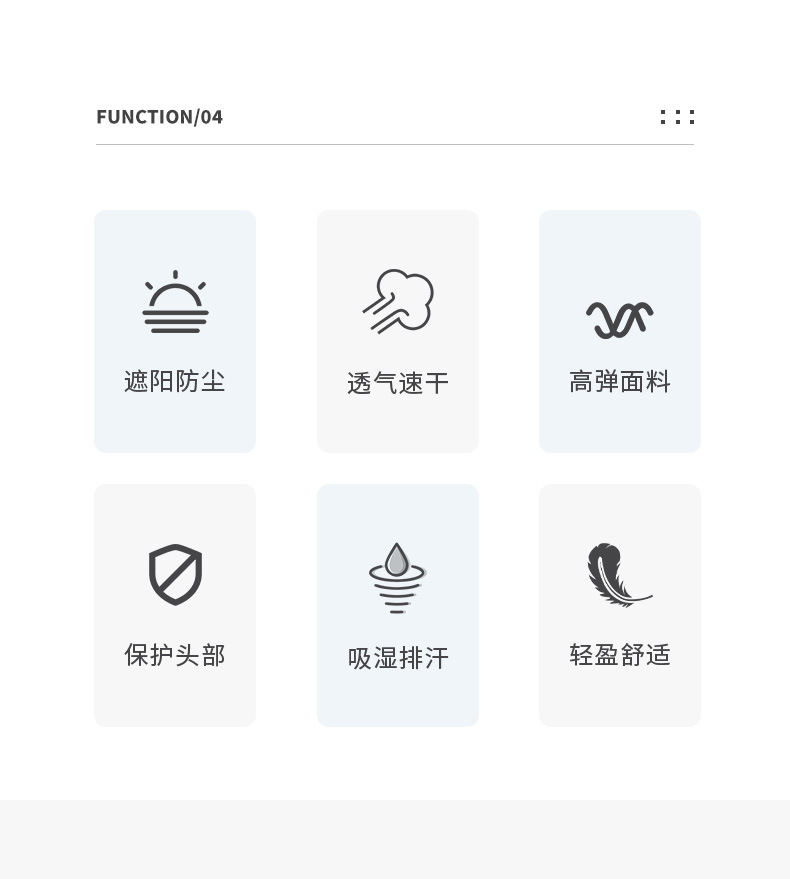 FUNCTION/04

遮阳防尘

透气速干

高弹面料

保护头部

吸湿排汗

轻盈舒适