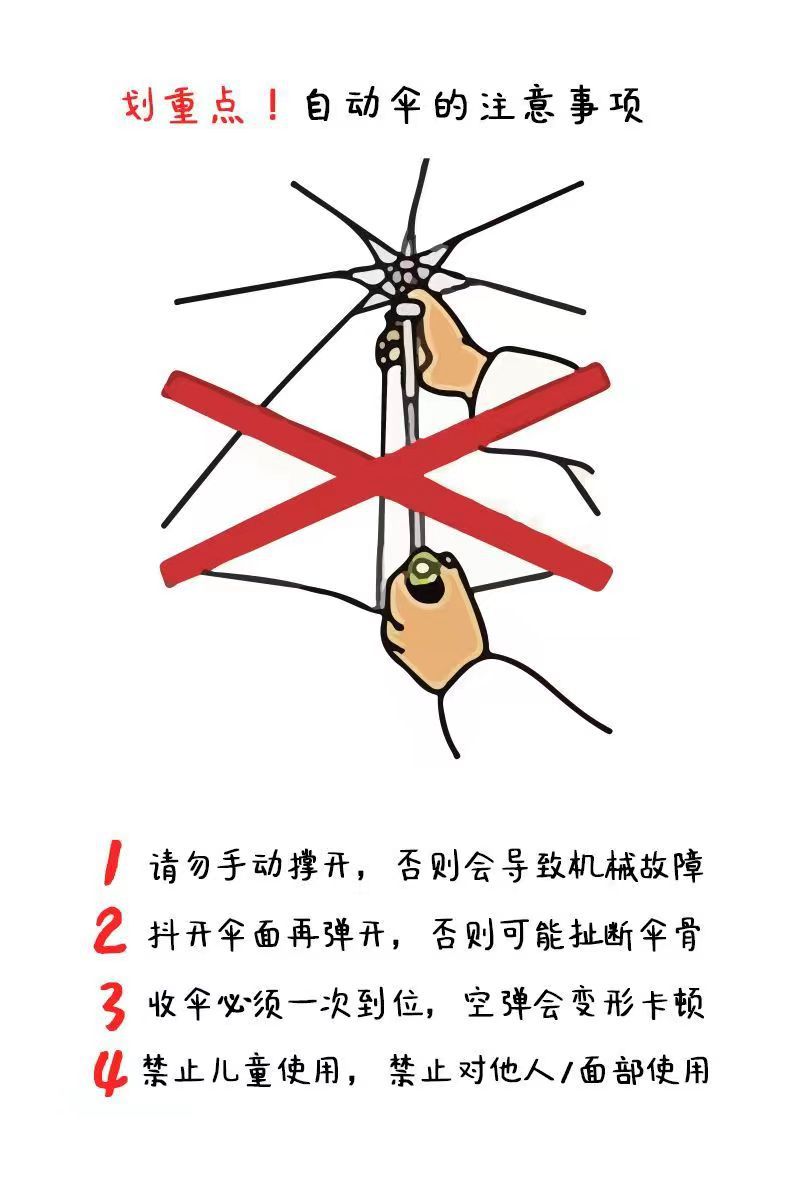 划重点！自动伞的注意事项

1 请勿手动撑开，否则会导致机械故障

2 抖开伞面再弹开，否则可能扯断伞骨

3 收伞必须一次到位，空弹会变形卡顿

4 禁止儿童使用，禁止对他人/面部使用