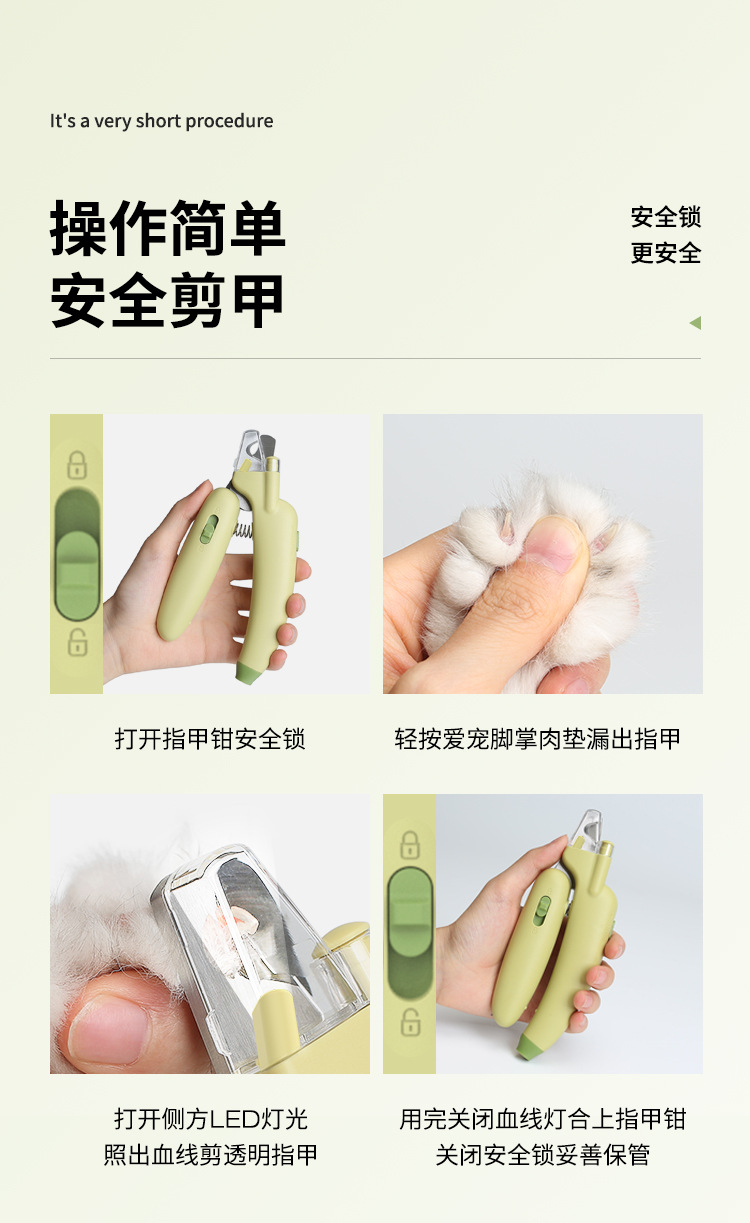 It's a very short procedure

操作简单
安全剪甲

安全锁
更安全

打开指甲钳安全锁

轻按爱宠脚掌肉垫漏出指甲

打开侧方LED灯光
照出血线剪透明指甲

用完关闭血线灯合上指甲钳
关闭安全锁妥善保管