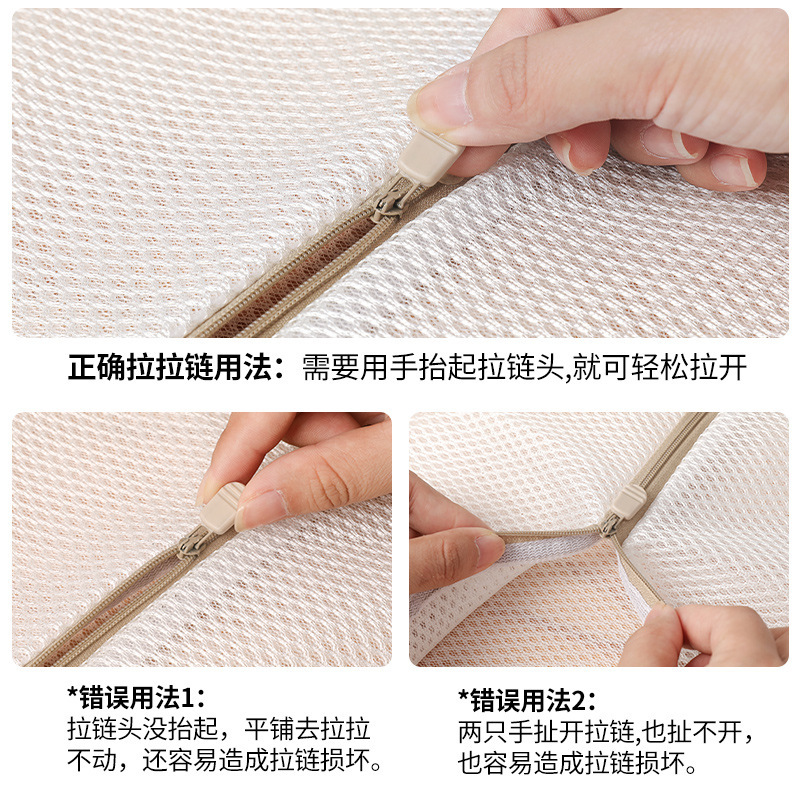 正确拉拉链用法：需要用手抬起拉链头,就可轻松拉开

*错误用法1：
拉链头没抬起，平铺去拉拉不动，还容易造成拉链损坏。

*错误用法2：
两只手扯开拉链,也扯不开，也容易造成拉链损坏。