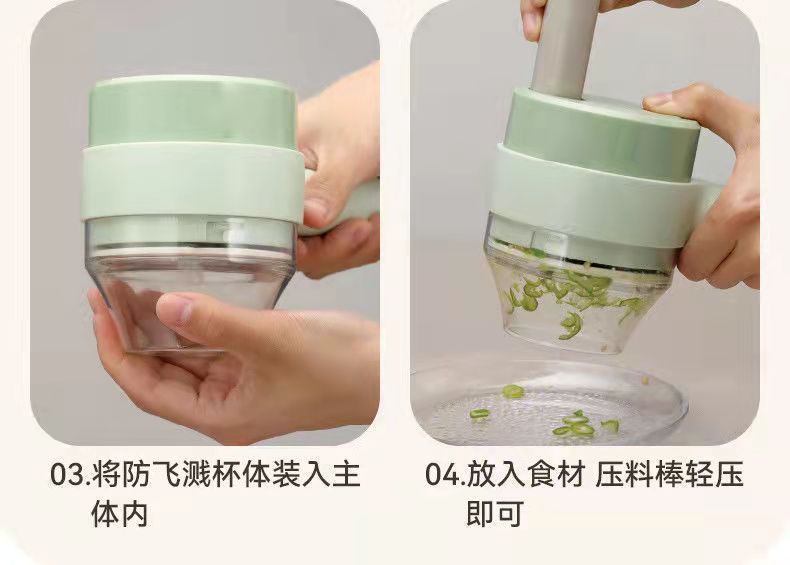 03.将防飞溅杯体装入主体内

04.放入食材 压料棒轻压即可