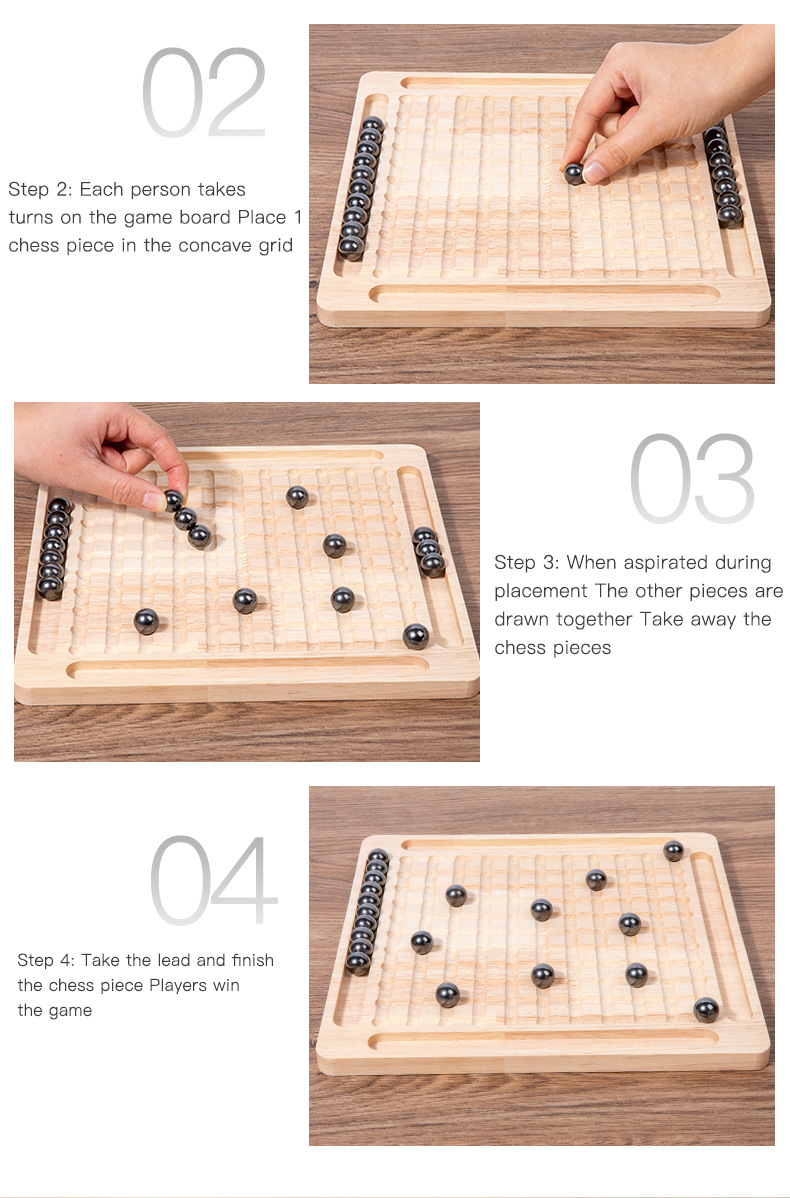 02

Step 2: Each person takes turns on the game board Place 1 chess piece in the concave grid

03

Step 3: When aspirated during placement The other pieces are drawn together Take away the chess pieces

04

Step 4: Take the lead and finish the chess piece Players win the game