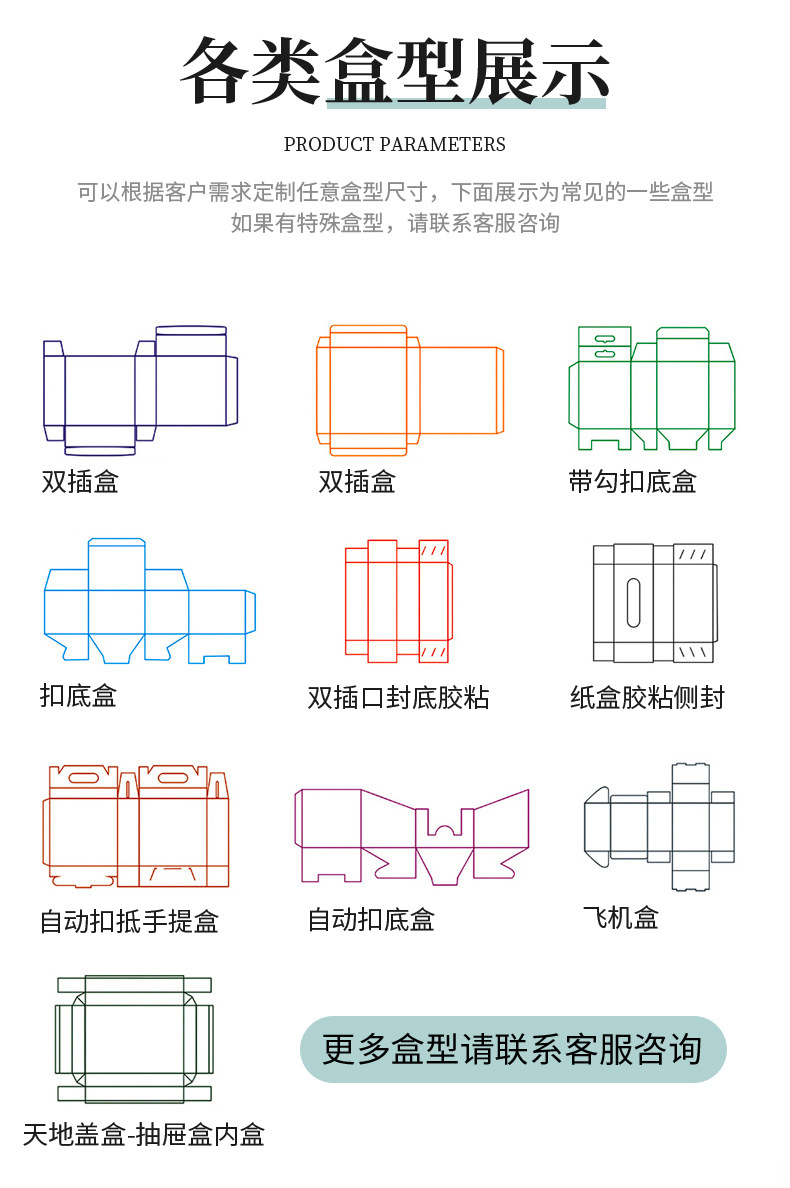 各类盒型展示

PRODUCT PARAMETERS

可以根据客户需求定制任意盒型尺寸，下面展示为常见的一些盒型
如果有特殊盒型，请联系客服咨询

双插盒

双插盒

带勾扣底盒

扣底盒

双插口封底胶粘

纸盒胶粘侧封

自动扣抵手提盒

自动扣底盒

飞机盒

天地盖盒-抽屉盒内盒

更多盒型请联系客服咨询