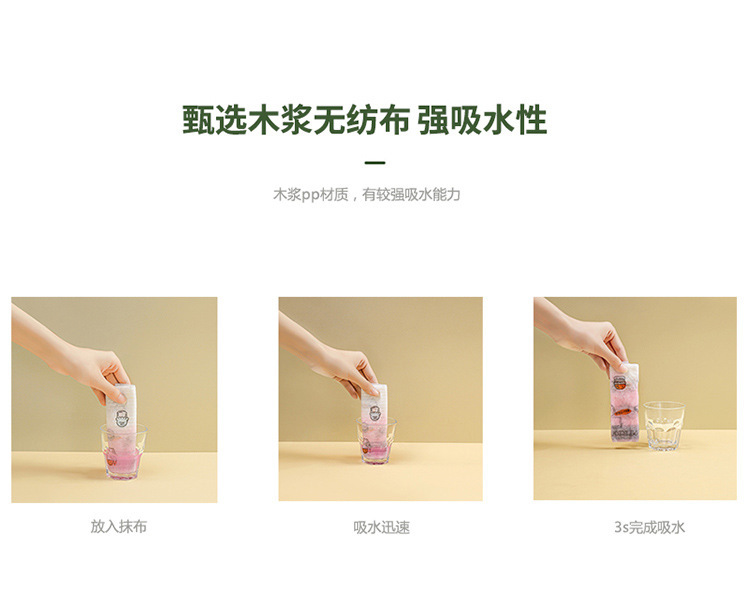 甄选木浆无纺布 强吸水性

木浆pp材质，有较强吸水能力

放入抹布

吸水迅速

3s完成吸水