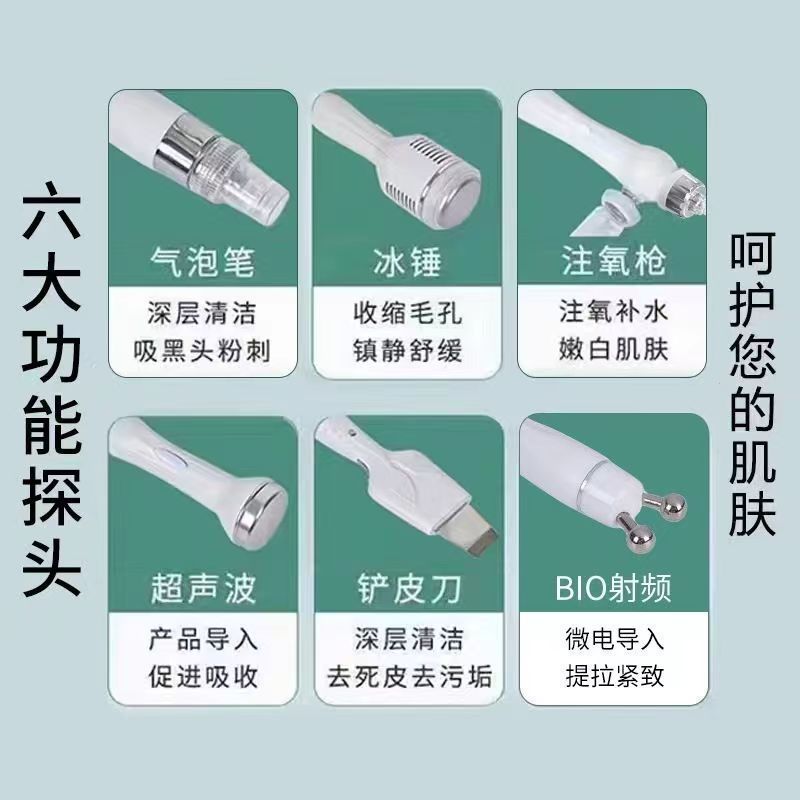 六大功能探头

气泡笔
深层清洁
吸黑头粉刺

冰锤
收缩毛孔
镇静舒缓

注氧枪
注氧补水
嫩白肌肤

超声波
产品导入
促进吸收

铲皮刀
深层清洁
去死皮去污垢

BIO射频
微电导入
提拉紧致

呵护您的肌肤