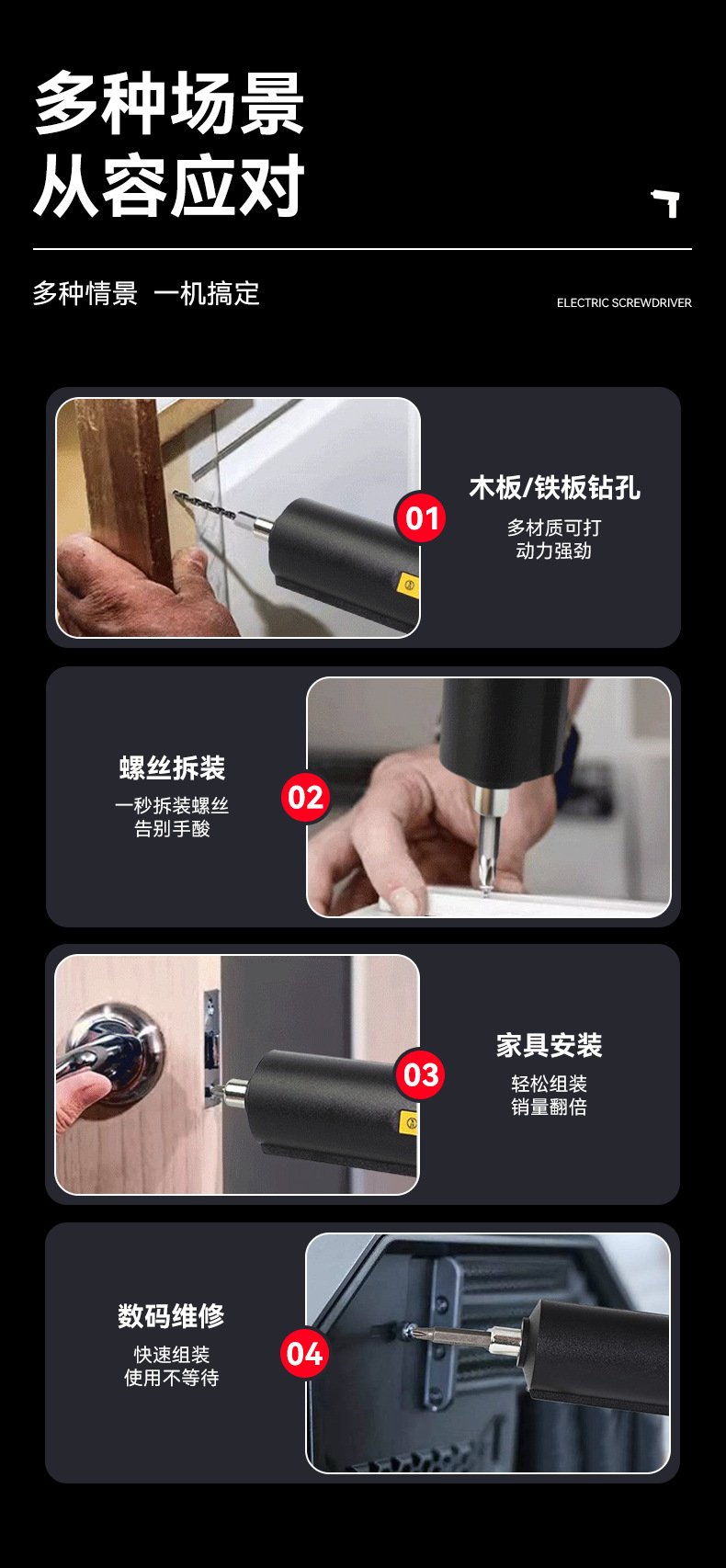 多种场景
从容应对

多种情景 一机搞定

ELECTRIC SCREWDRIVER

01

木板/铁板钻孔
多材质可打
动力强劲

螺丝拆装
一秒拆装螺丝
告别手酸

02

03

家具安装
轻松组装
销量翻倍

数码维修
快速组装
使用不等待

04