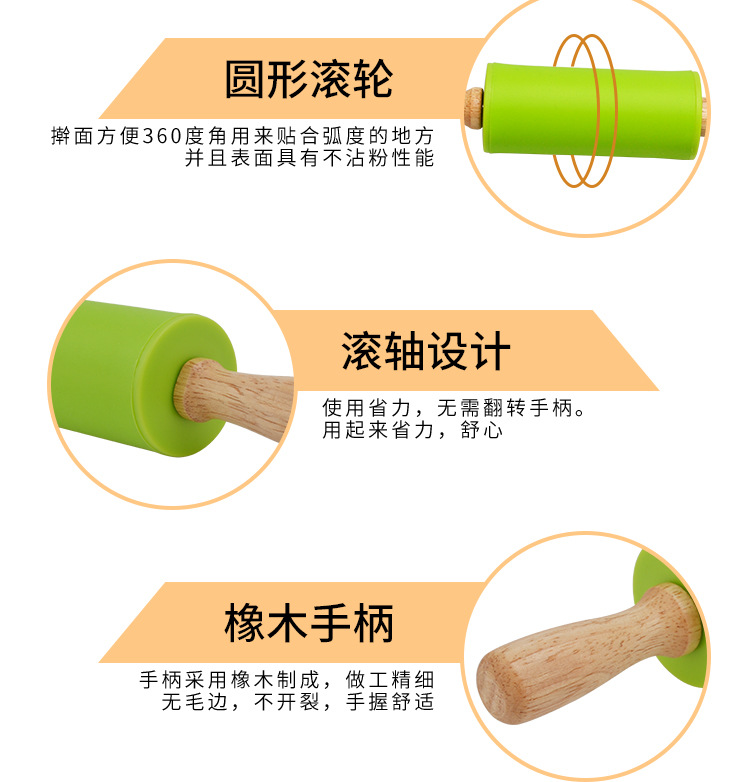 圆形滚轮

擀面方便360度角用来贴合弧度的地方
并且表面具有不沾粉性能

滚轴设计

使用省力，无需翻转手柄。
用起来省力，舒心

橡木手柄

手柄采用橡木制成，做工精细
无毛边，不开裂，手握舒适