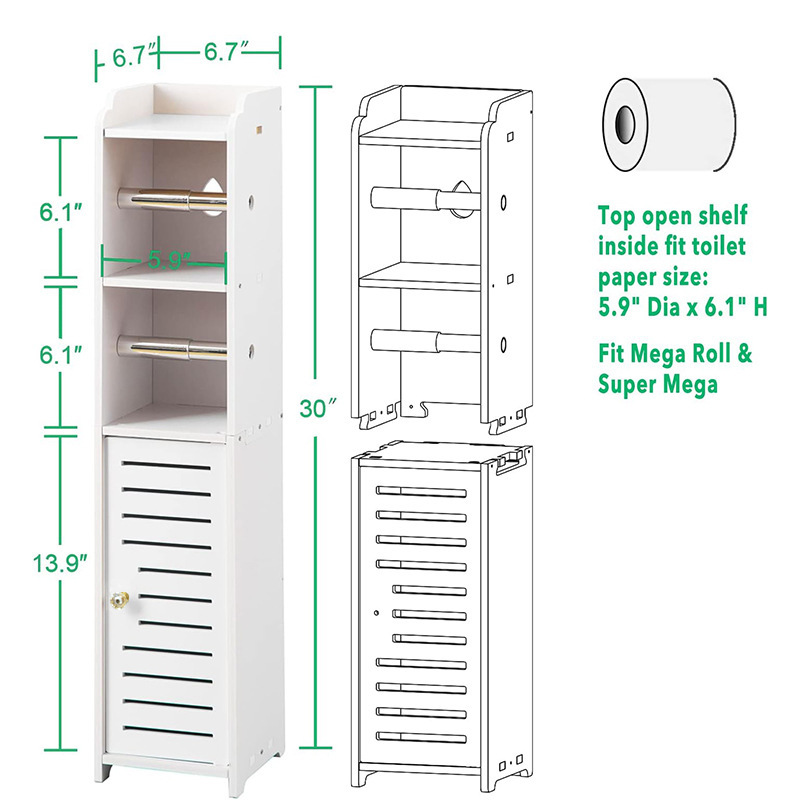 6.7″ 6.7″

6.1″

5.9″

6.1″

13.9″

30″

Top open shelf inside fit toilet paper size: 5.9" Dia x 6.1" H

Fit Mega Roll & Super Mega