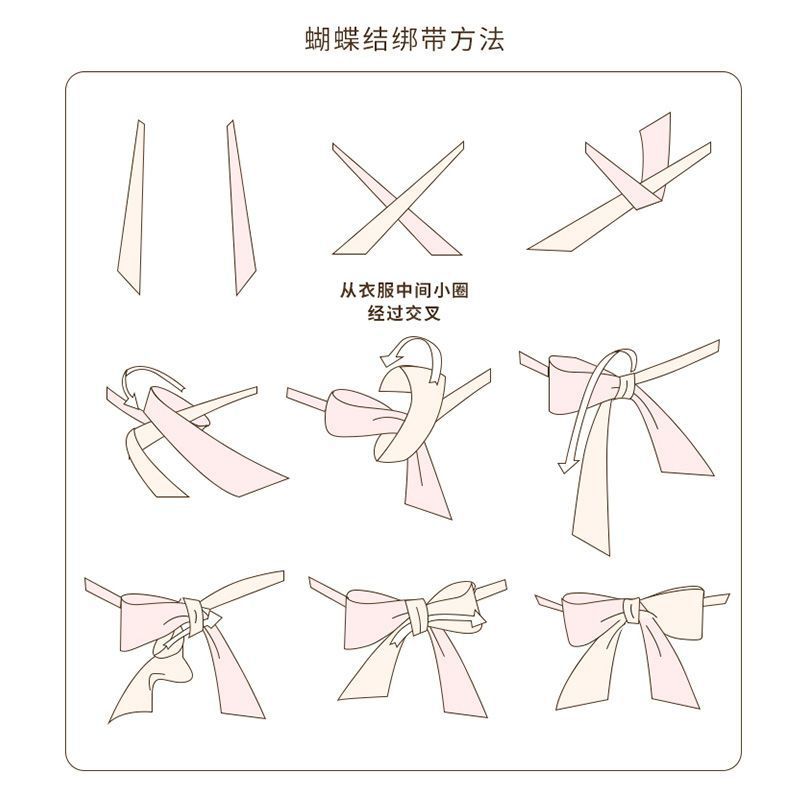 蝴蝶结绑带方法

从衣服中间小圈
经过交叉