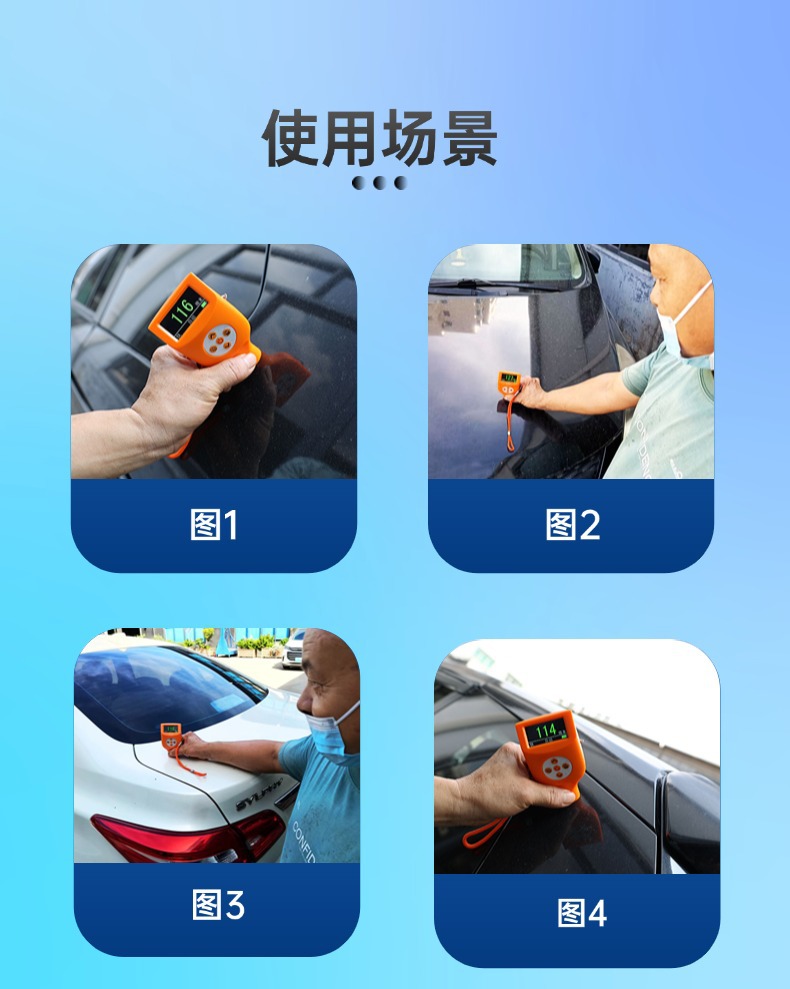 使用场景

116

图1

图2

图3

114

图4