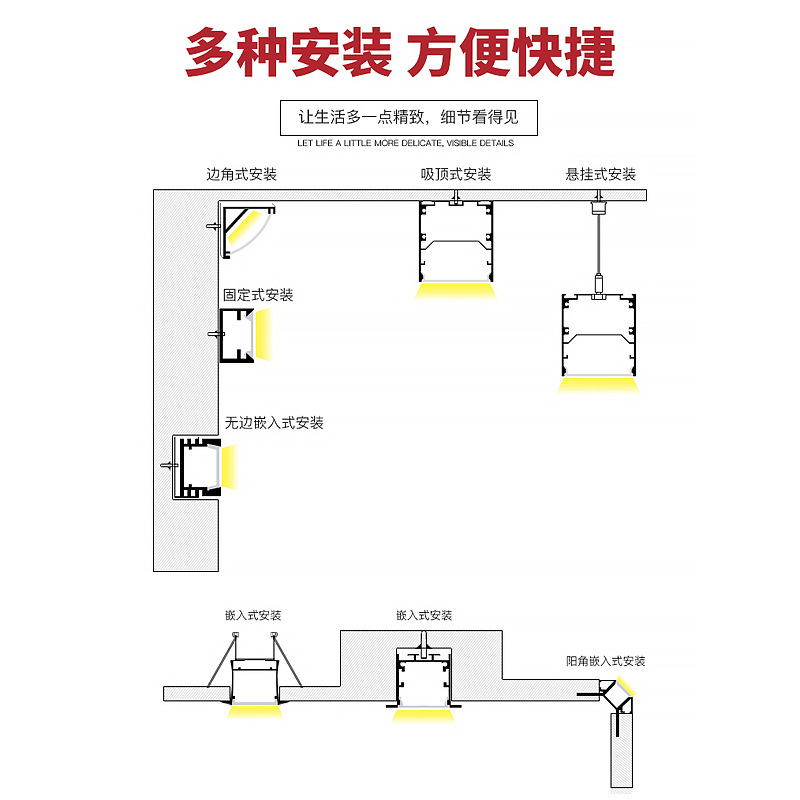 多种安装 方便快捷

让生活多一点精致，细节看得见
LET LIFE A LITTLE MORE DELICATE, VISIBLE DETAILS

边角式安装

吸顶式安装

悬挂式安装

固定式安装

无边嵌入式安装

嵌入式安装

嵌入式安装

阳角嵌入式安装