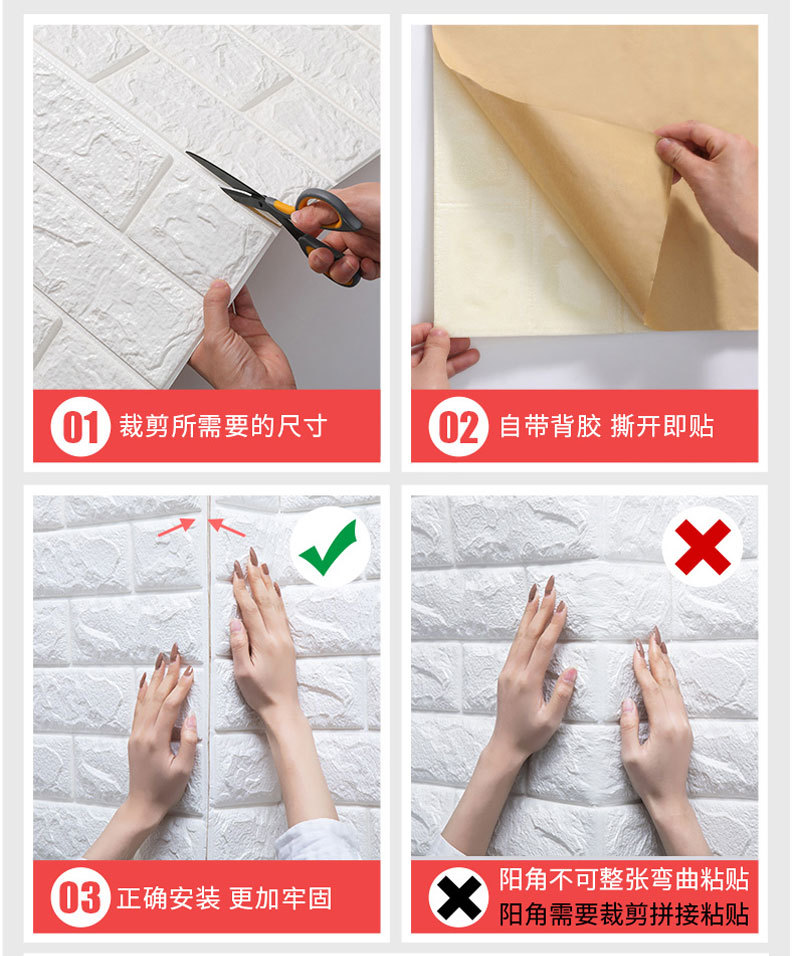 01 裁剪所需要的尺寸

02 自带背胶 撕开即贴

03 正确安装 更加牢固

阳角不可整张弯曲粘贴
阳角需要裁剪拼接粘贴