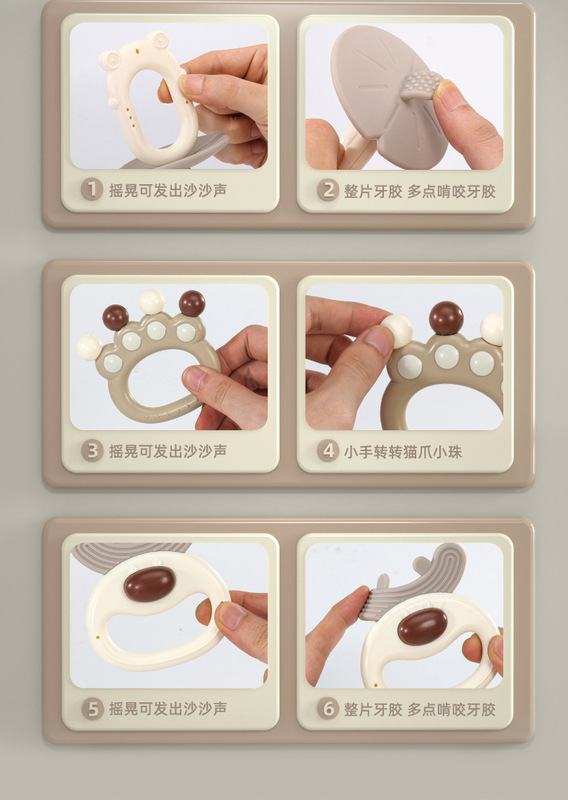 1 摇晃可发出沙沙声

2 整片牙胶 多点啃咬牙胶

3 摇晃可发出沙沙声

4 小手转转猫爪小珠

5 摇晃可发出沙沙声

6 整片牙胶 多点啃咬牙胶