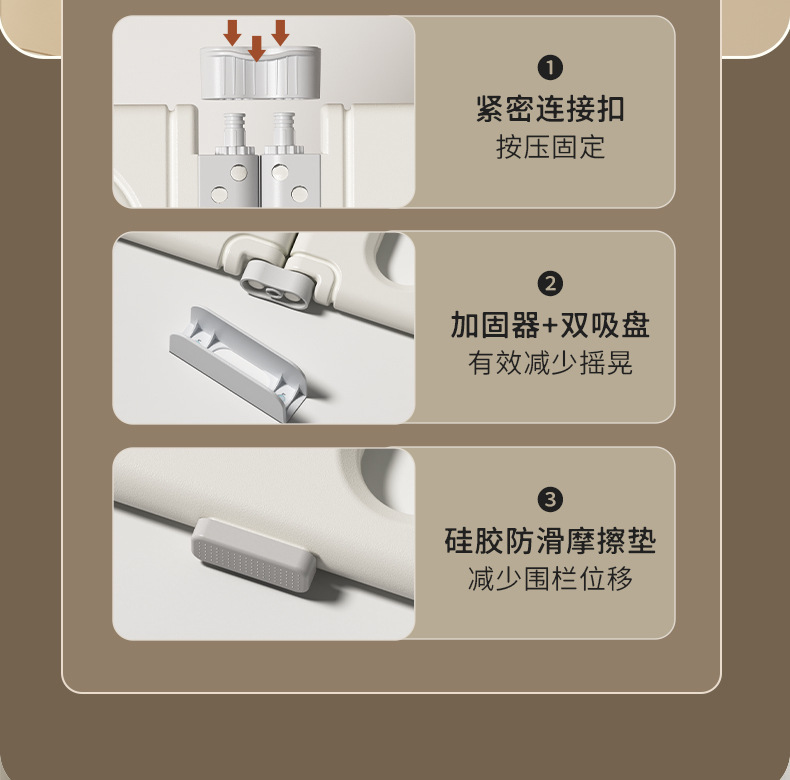 ❶
紧密连接扣
按压固定

❷
加固器+双吸盘
有效减少摇晃

❸
硅胶防滑摩擦垫
减少围栏位移