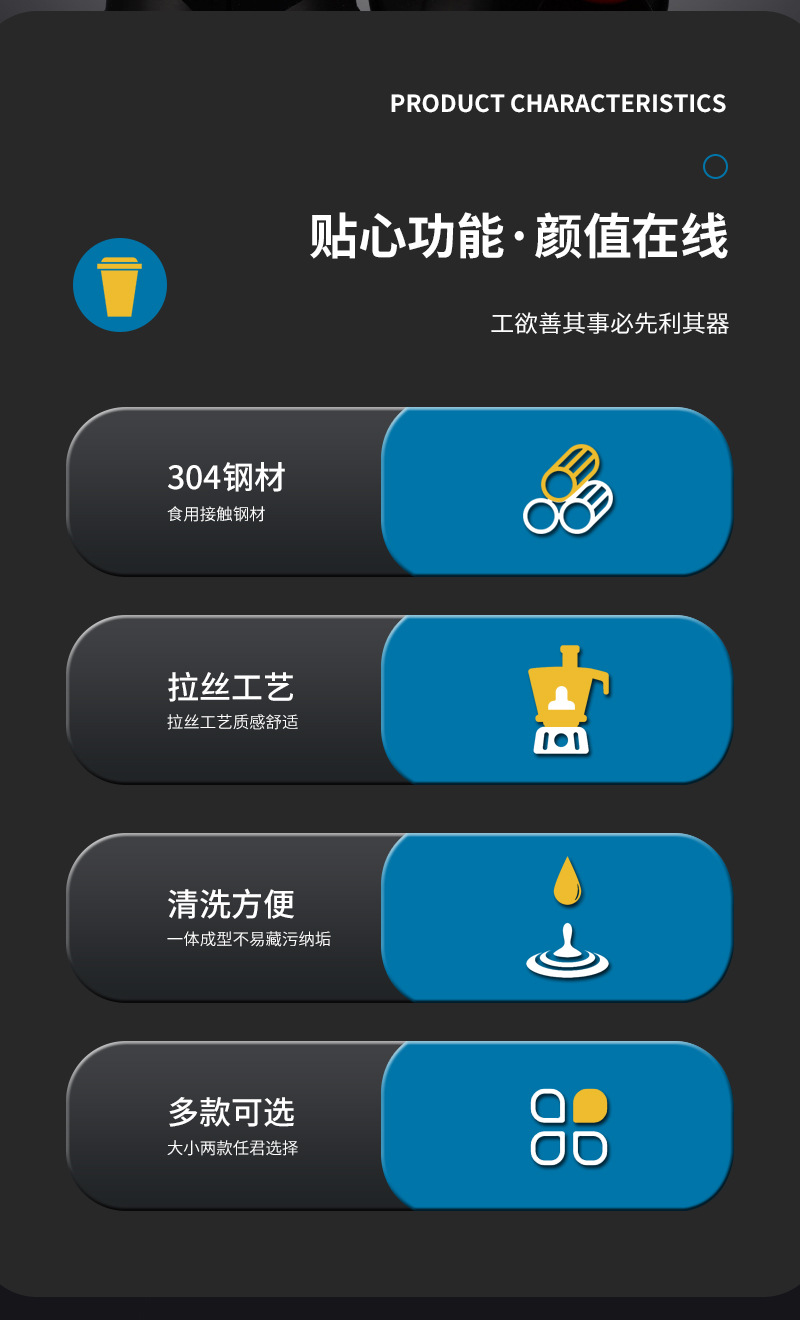 PRODUCT CHARACTERISTICS

贴心功能·颜值在线

工欲善其事必先利其器

304钢材
食用接触钢材

拉丝工艺
拉丝工艺质感舒适

清洗方便
一体成型不易藏污纳垢

多款可选
大小两款任君选择