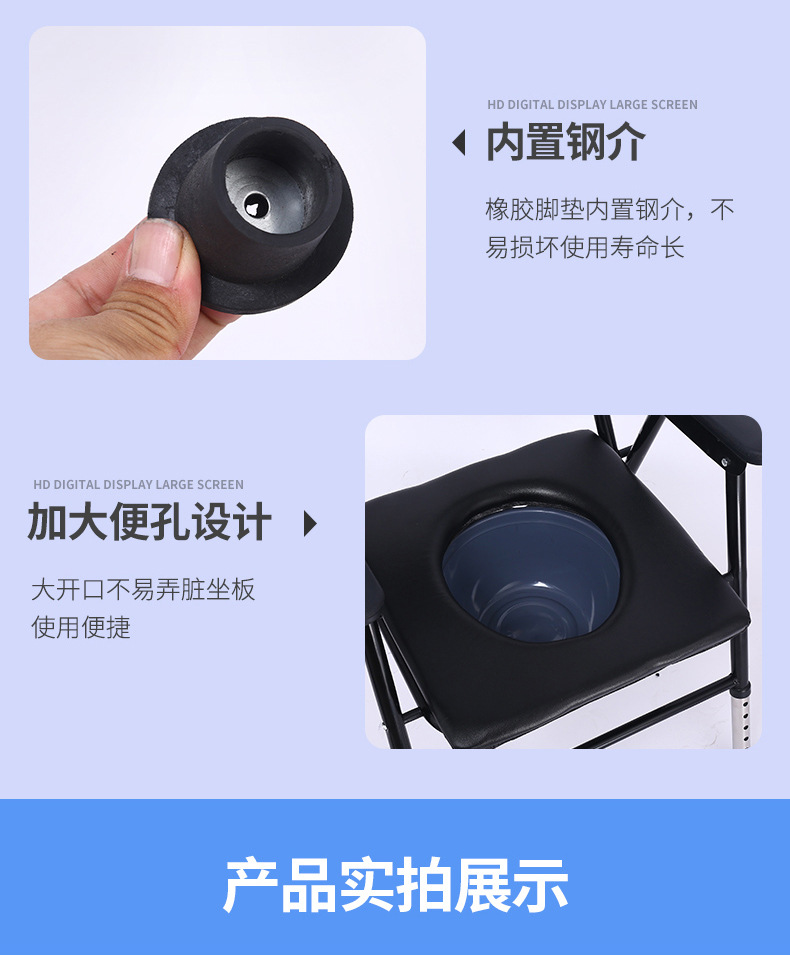 HD DIGITAL DISPLAY LARGE SCREEN

内置钢介

橡胶脚垫内置钢介，不易损坏使用寿命长

HD DIGITAL DISPLAY LARGE SCREEN

加大便孔设计

大开口不易弄脏坐板
使用便捷

产品实拍展示