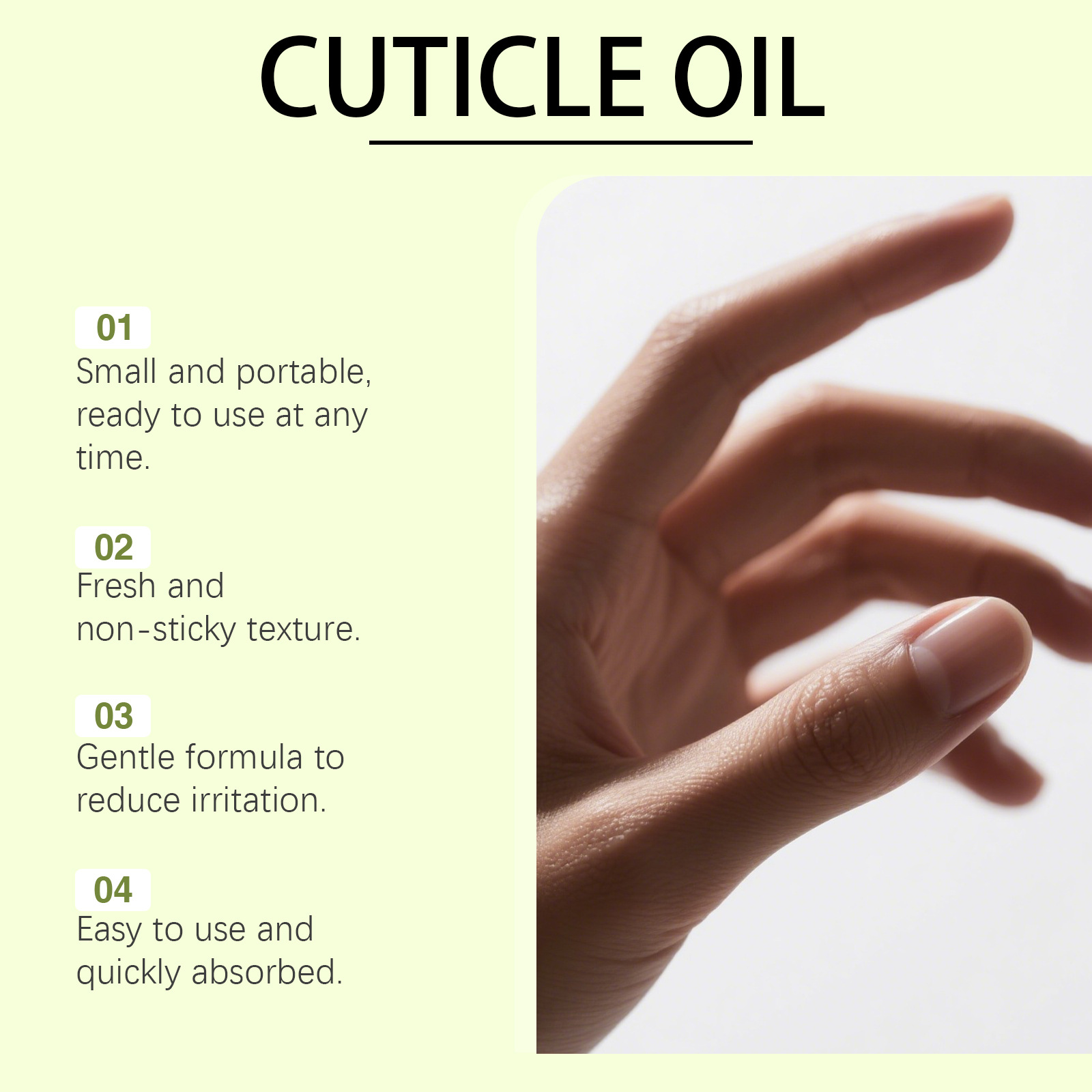 CUTICLE OIL

01
Small and portable, ready to use at any time.

02
Fresh and non-sticky texture.

03
Gentle formula to reduce irritation.

04
Easy to use and quickly absorbed.