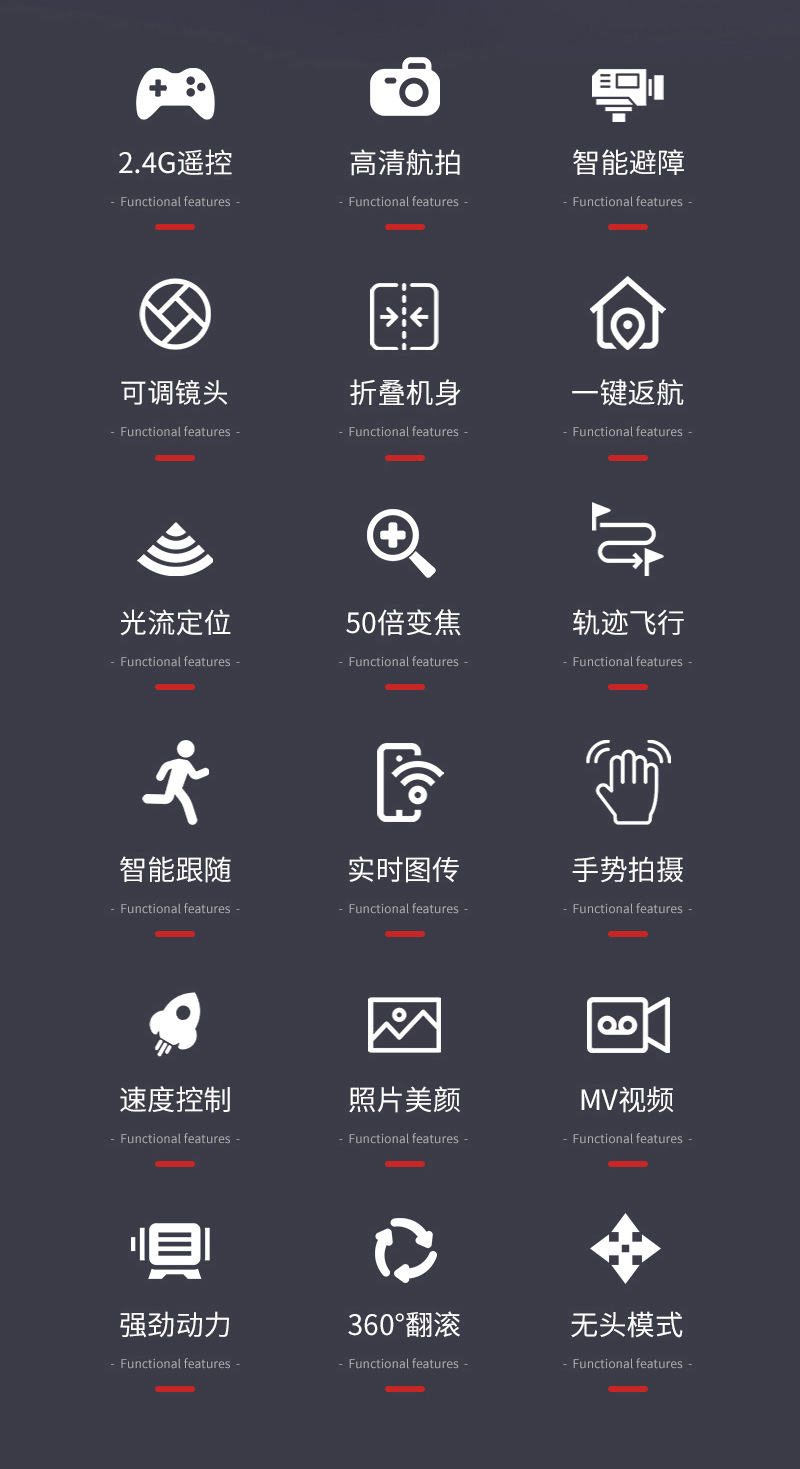 2.4G遥控

- Functional features -

高清航拍

- Functional features -

智能避障

- Functional features -

可调镜头

- Functional features -

折叠机身

- Functional features -

一键返航

- Functional features -

光流定位

- Functional features -

50倍变焦

- Functional features -

轨迹飞行

- Functional features -

智能跟随

- Functional features -

实时图传

- Functional features -

手势拍摄

- Functional features -

速度控制

- Functional features -

照片美颜

- Functional features -

MV视频

- Functional features -

强劲动力

- Functional features -

360°翻滚

- Functional features -

无头模式

- Functional features -