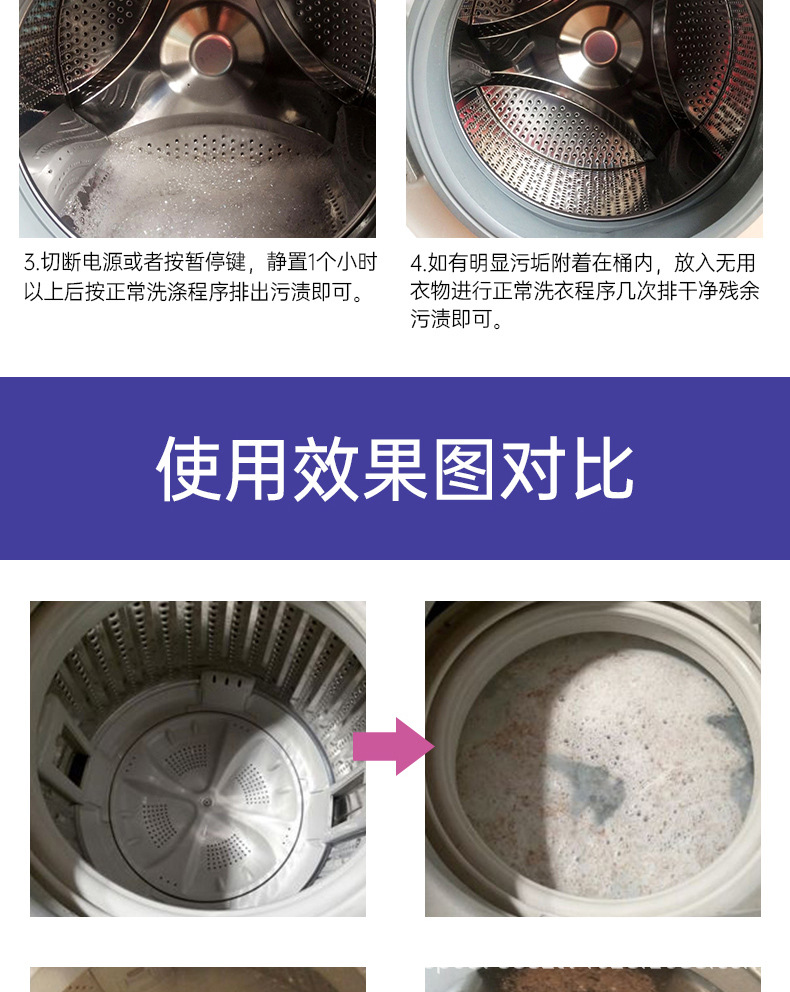 3.切断电源或者按暂停键，静置1个小时以上后按正常洗涤程序排出污渍即可。

4.如有明显污垢附着在桶内，放入无用衣物进行正常洗衣程序几次排干净残余污渍即可。

使用效果图对比