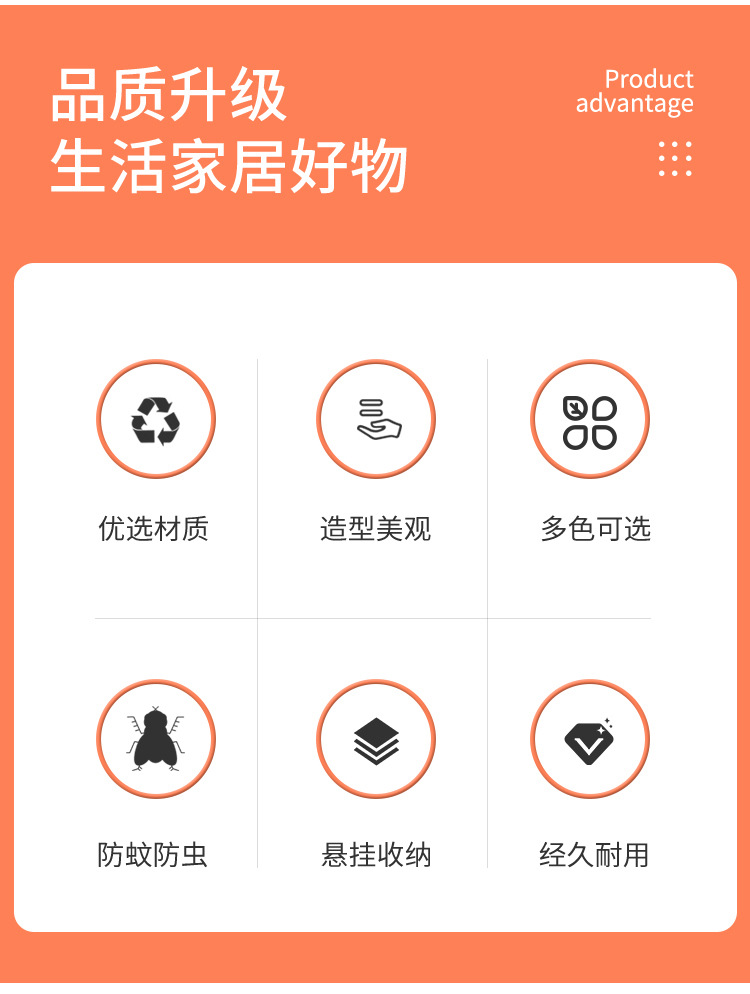 品质升级
生活家居好物

Product
advantage

优选材质

造型美观

多色可选

防蚊防虫

悬挂收纳

经久耐用