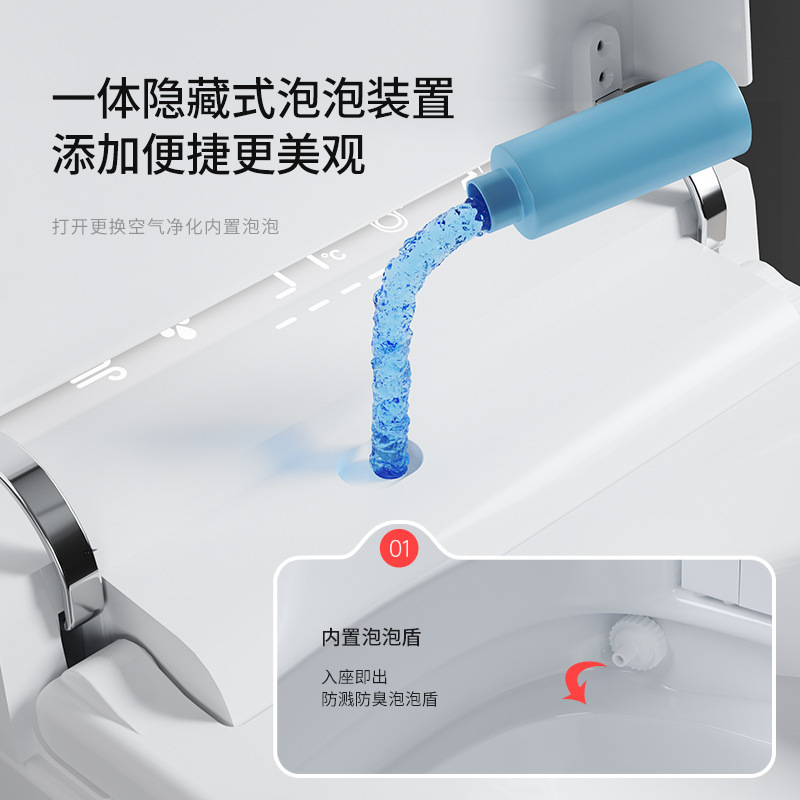 一体隐藏式泡泡装置
添加便捷更美观

打开更换空气净化内置泡泡

°C

01

内置泡泡盾

入座即出
防溅防臭泡泡盾