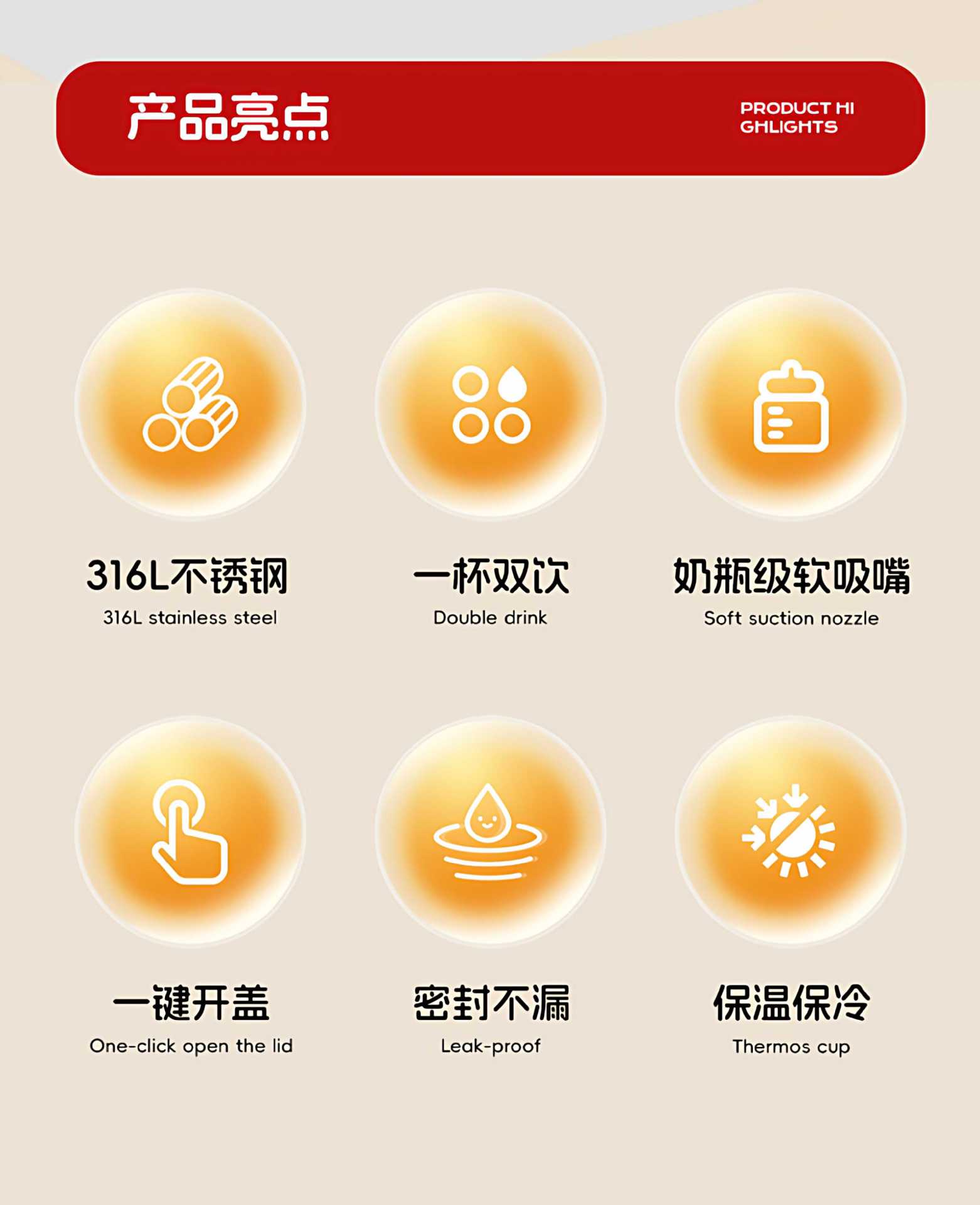 产品亮点

PRODUCT HI
GHLIGHTS

316L不锈钢
316L stainless steel

一杯双饮
Double drink

奶瓶级软吸嘴
Soft suction nozzle

一键开盖
One-click open the lid

密封不漏
Leak-proof

保温保冷
Thermos cup