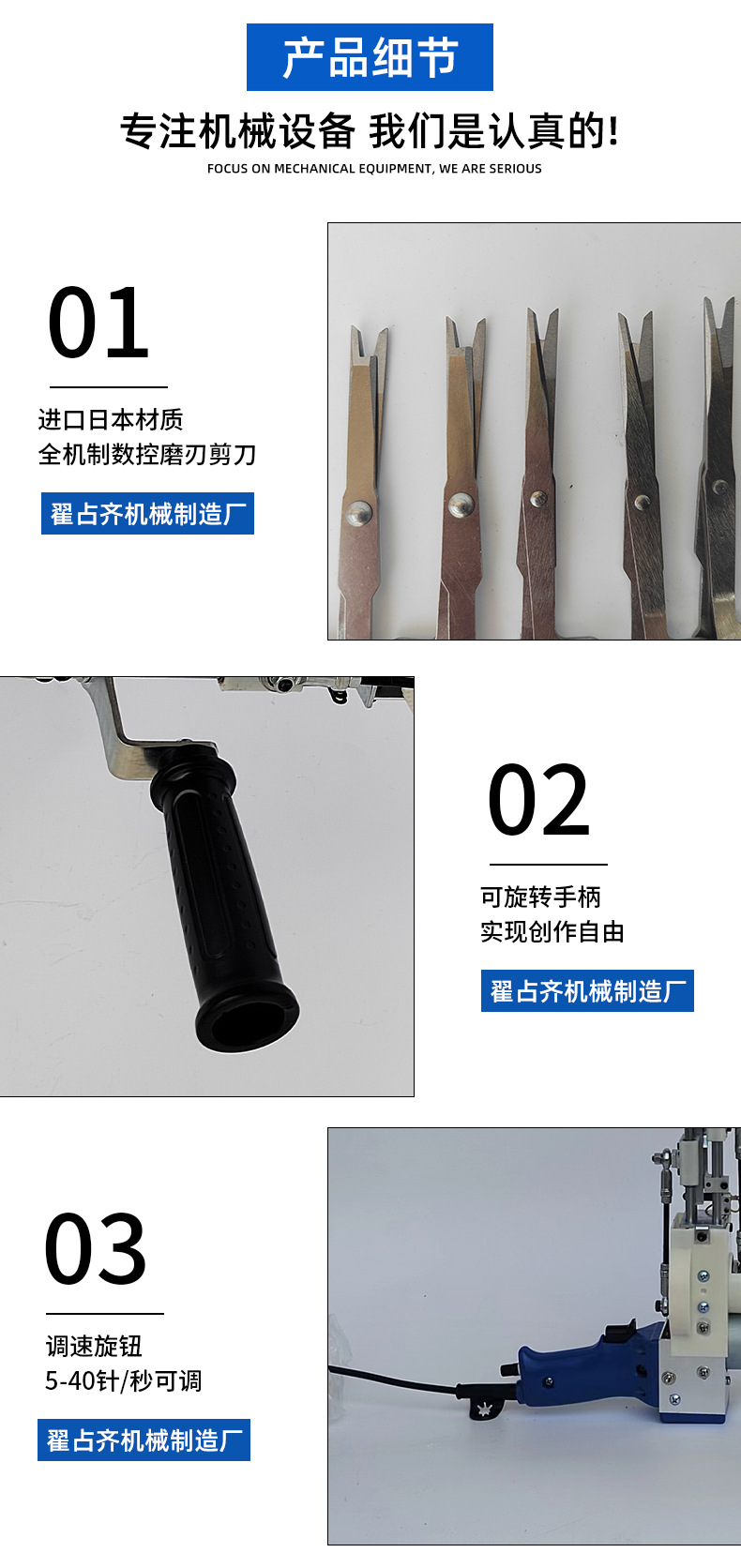 产品细节

专注机械设备 我们是认真的!

FOCUS ON MECHANICAL EQUIPMENT, WE ARE SERIOUS

01

进口日本材质
全机制数控磨刃剪刀

翟占齐机械制造厂

02

可旋转手柄
实现创作自由

翟占齐机械制造厂

03

调速旋钮
5-40针/秒可调

翟占齐机械制造厂