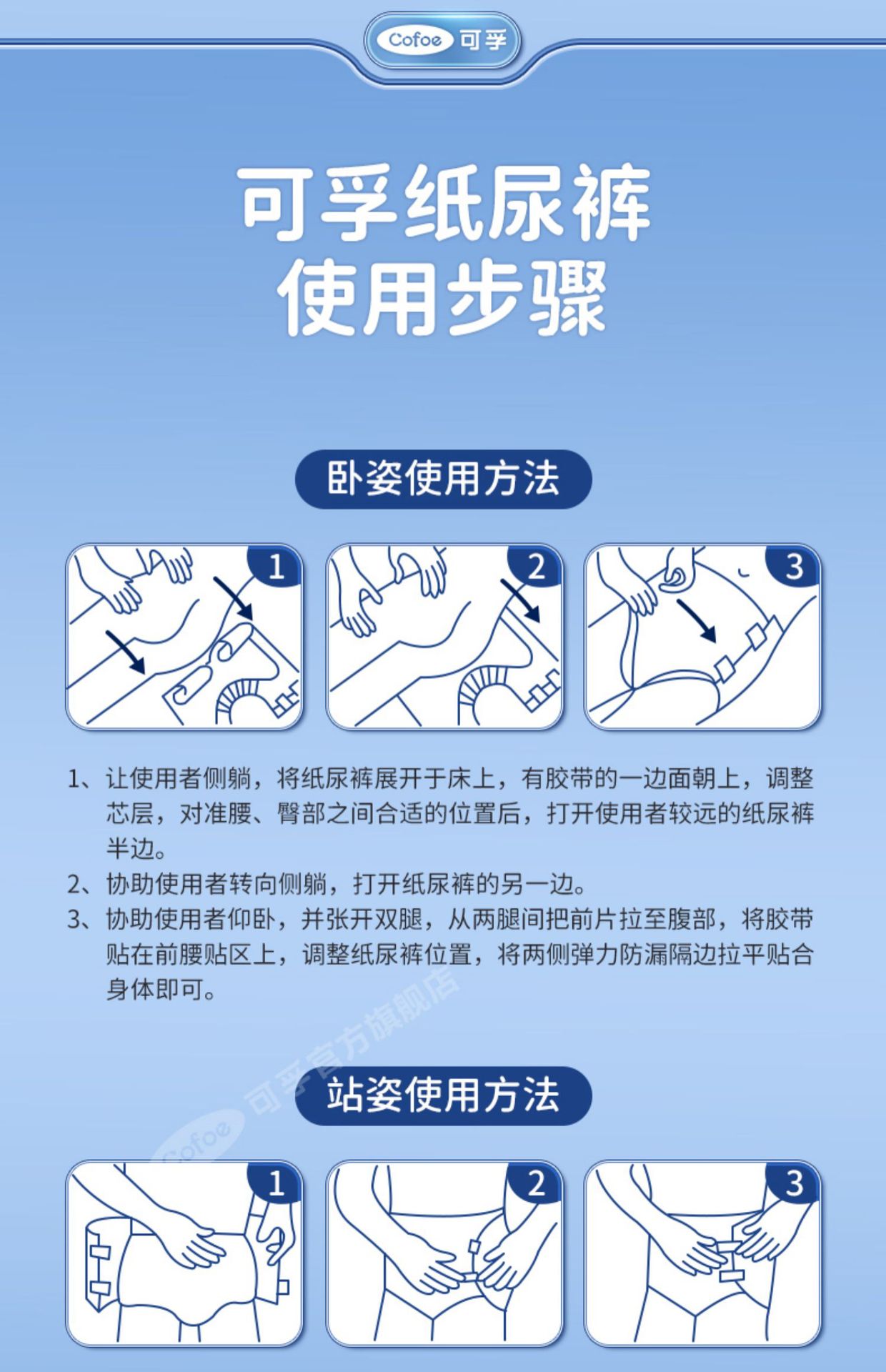 Cofoe 可孚

可孚纸尿裤
使用步骤

卧姿使用方法

1

2

3

1、让使用者侧躺，将纸尿裤展开于床上，有胶带的一边面朝上，调整芯层，对准腰、臀部之间合适的位置后，打开使用者较远的纸尿裤半边。
2、协助使用者转向侧躺，打开纸尿裤的另一边。
3、协助使用者仰卧，并张开双腿，从两腿间把前片拉至腹部，将胶带贴在前腰贴区上，调整纸尿裤位置，将两侧弹力防漏隔边拉平贴合身体即可。

Cofoe 可孚官方旗舰店

站姿使用方法

1

2

3