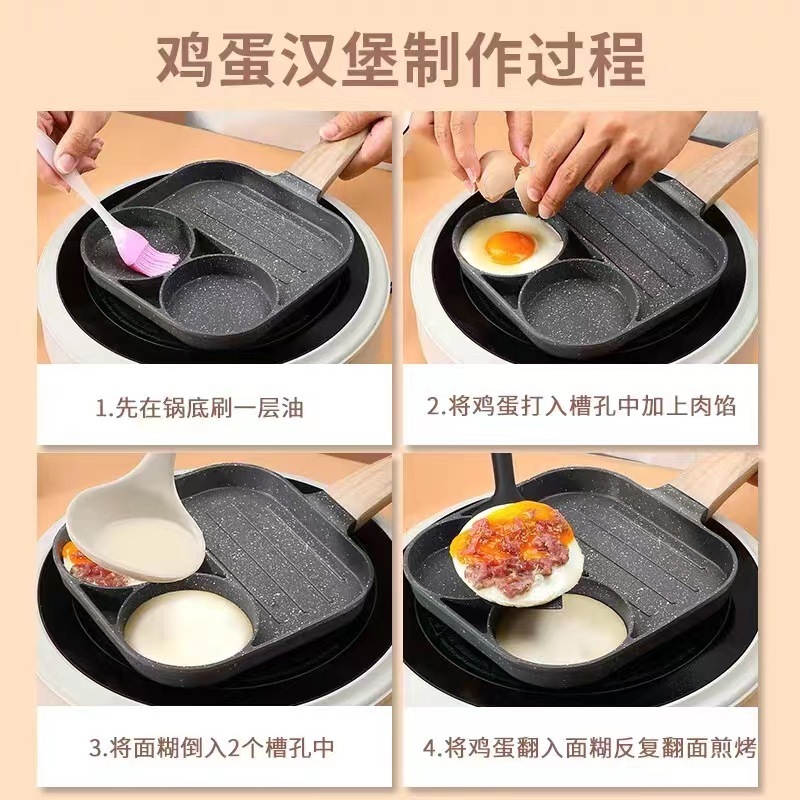 鸡蛋汉堡制作过程

1.先在锅底刷一层油

2.将鸡蛋打入槽孔中加上肉馅

3.将面糊倒入2个槽孔中

4.将鸡蛋翻入面糊反复翻面煎烤